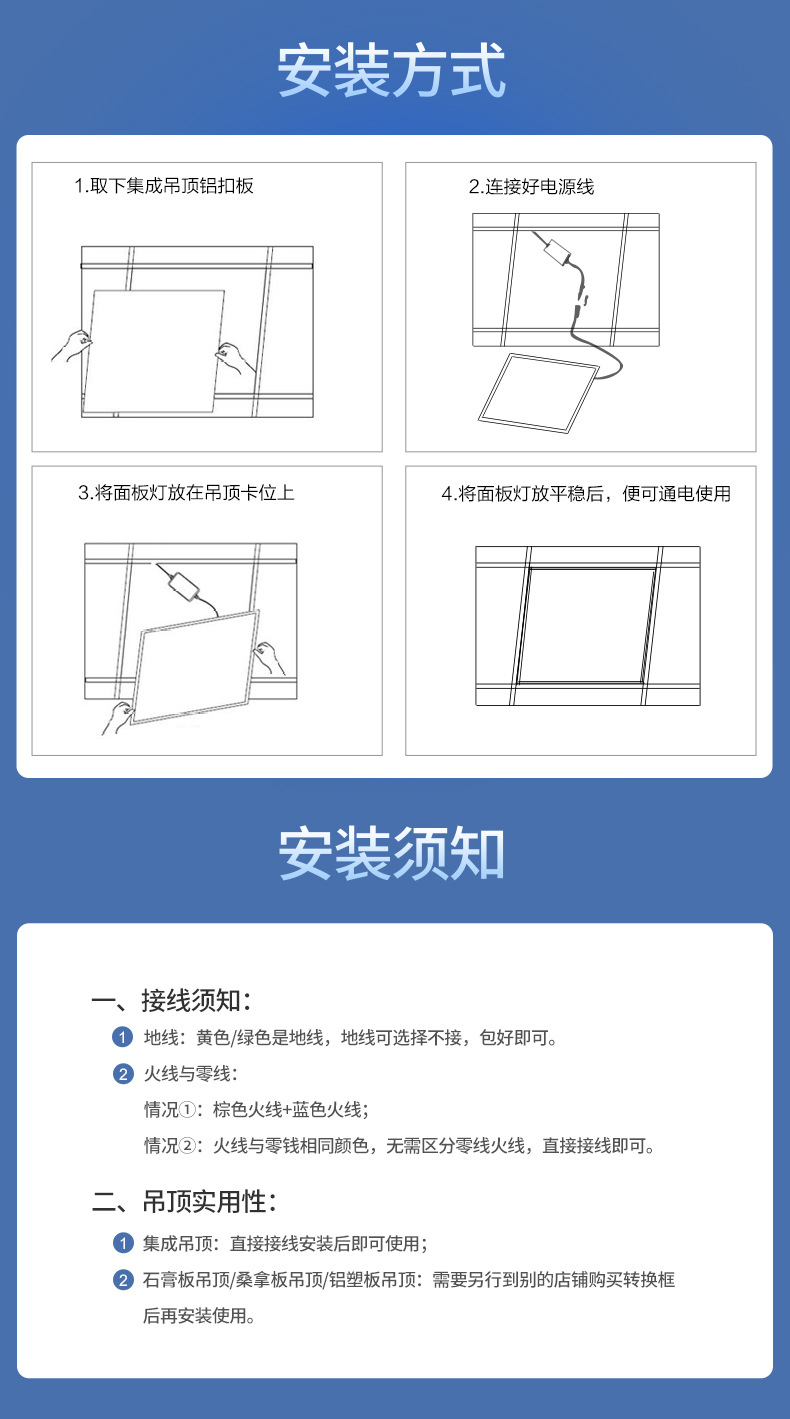 安装方式

1.取下集成吊顶铝扣板

2.连接好电源线

3.将面板灯放在吊顶卡位上

4.将面板灯放平稳后，便可通电使用

安装须知

一、接线须知：

1 地线：黄色/绿色是地线，地线可选择不接，包好即可。

2 火线与零线：

情况①：棕色火线+蓝色火线；

情况②：火线与零钱相同颜色，无需区分零线火线，直接接线即可。

二、吊顶实用性：

1 集成吊顶：直接接线安装后即可使用；

2 石膏板吊顶/桑拿板吊顶/铝塑板吊顶：需要另行到别的店铺购买转换框后再安装使用。