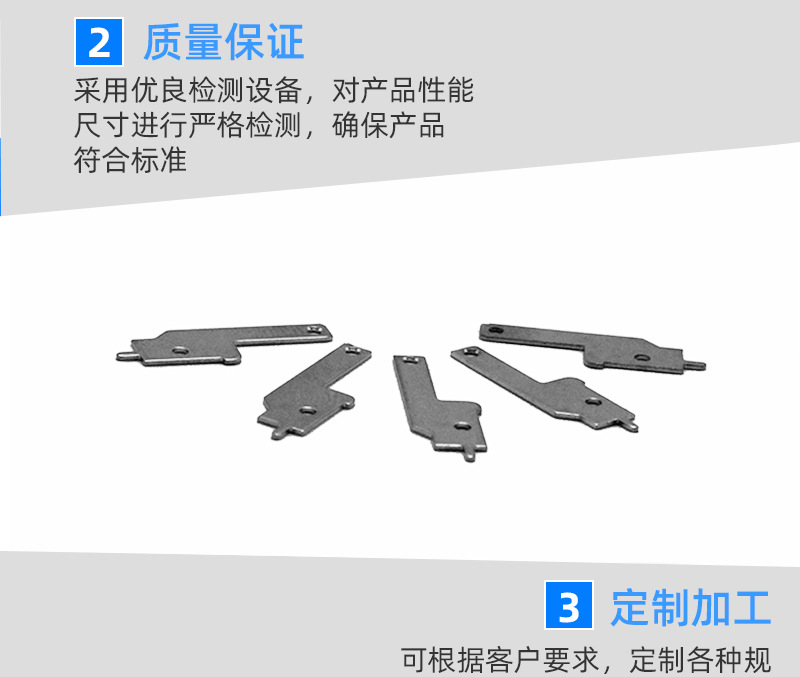 2 质量保证

采用优良检测设备，对产品性能尺寸进行严格检测，确保产品符合标准

3 定制加工

可根据客户要求，定制各种规