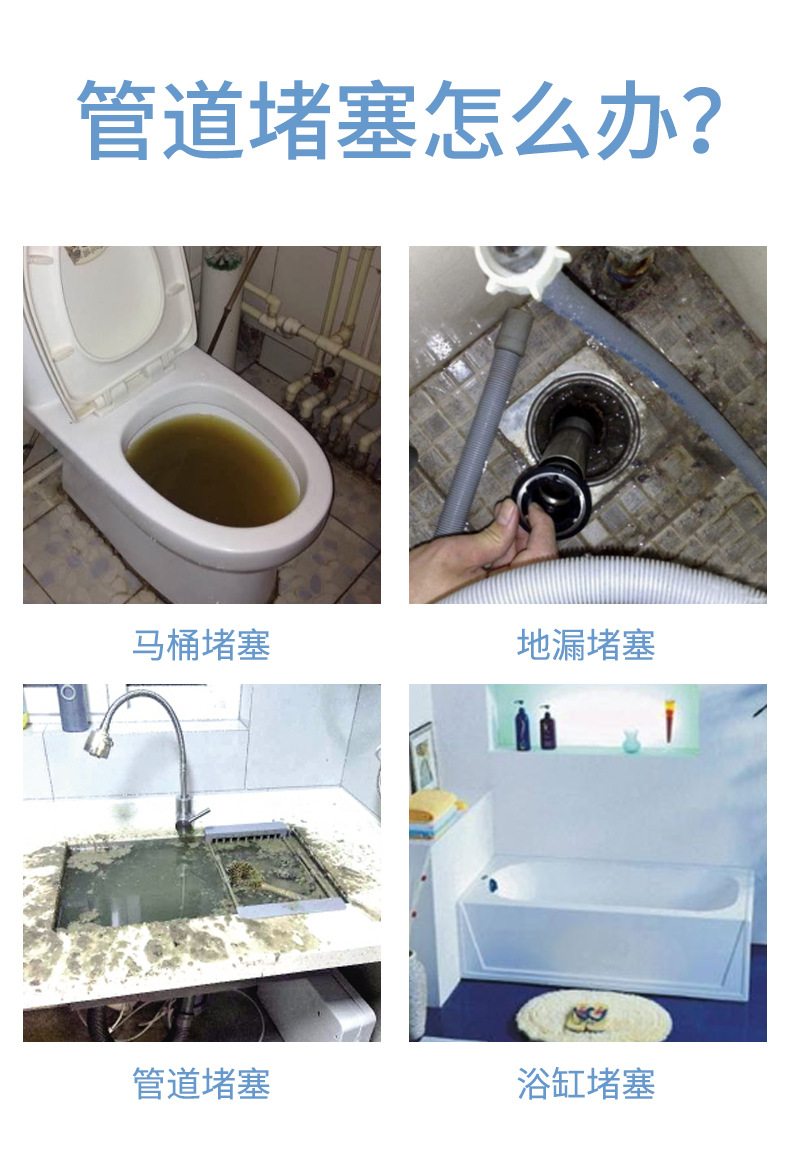 管道堵塞怎么办?

马桶堵塞

地漏堵塞

管道堵塞

浴缸堵塞