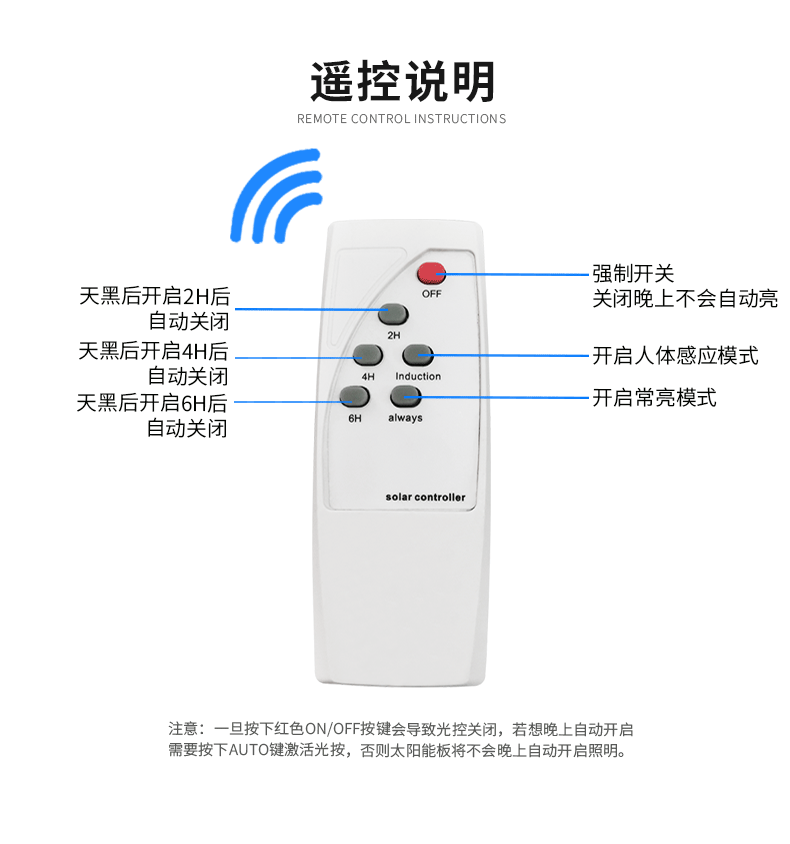 遥控说明
REMOTE CONTROL INSTRUCTIONS

天黑后开启2H后自动关闭

天黑后开启4H后自动关闭

天黑后开启6H后自动关闭

OFF

2H

4H

Induction

6H

always

solar controller

强制开关
关闭晚上不会自动亮

开启人体感应模式

开启常亮模式

注意：一旦按下红色ON/OFF按键会导致光控关闭，若想晚上自动开启需要按下AUTO键激活光按，否则太阳能板将不会晚上自动开启照明。