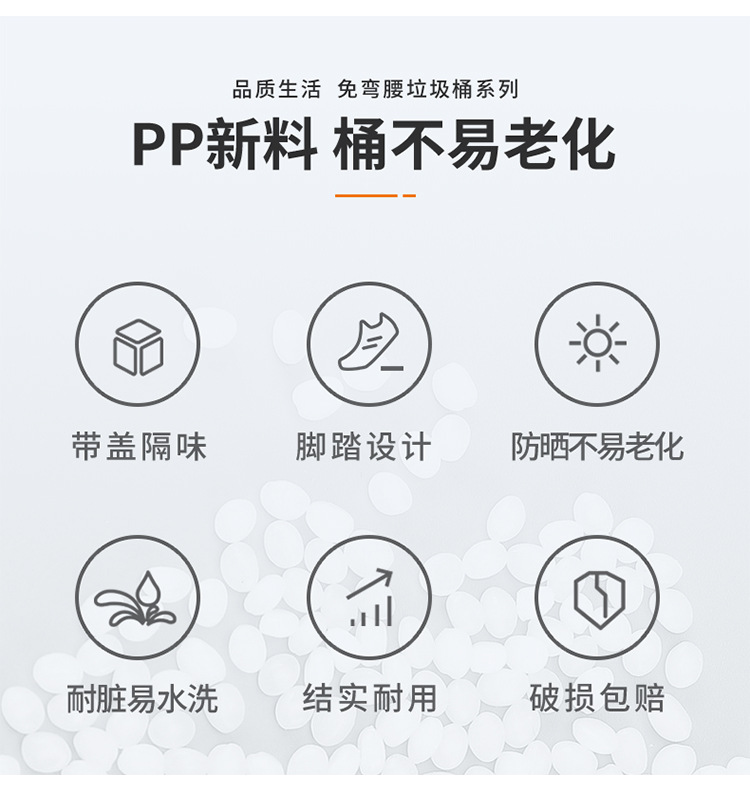 品质生活 免弯腰垃圾桶系列

PP新料 桶不易老化

带盖隔味

脚踏设计

防晒不易老化

耐脏易水洗

结实耐用

破损包赔