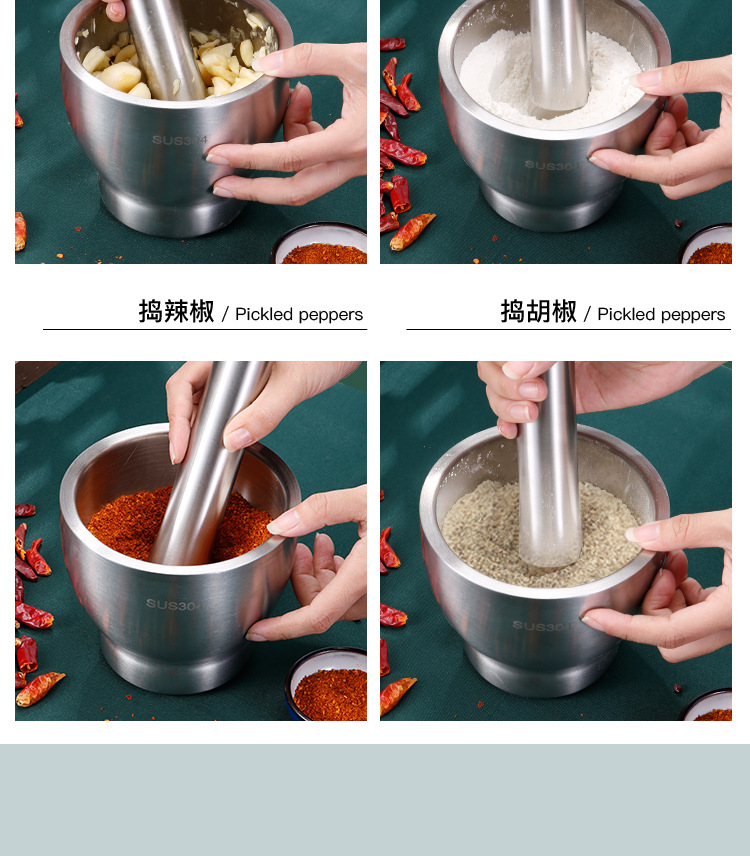 SUS304

SUS304

捣辣椒 / Pickled peppers

捣胡椒 / Pickled peppers

SUS304

SUS304