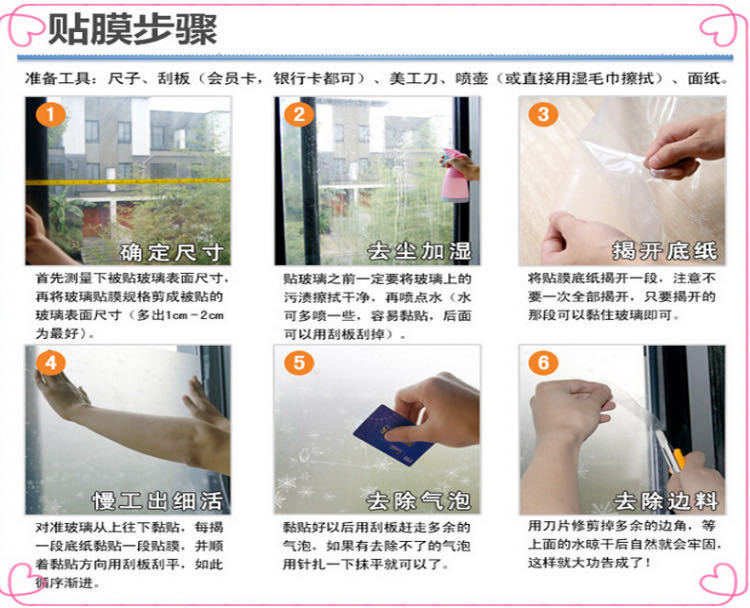 贴膜步骤

准备工具：尺子、刮板（会员卡，银行卡都可）、美工刀、喷壶（或直接用湿毛巾擦拭）、面纸。

1
确定尺寸
首先测量下被贴玻璃表面尺寸，再将玻璃贴膜规格剪成被贴的玻璃表面尺寸（多出1cm-2cm为最好）。

2
去尘加湿
贴玻璃之前一定要将玻璃上的污渍擦拭干净，再喷点水（水可多喷一些，容易黏贴，后面可以用刮板刮掉）。

3
揭开底纸
将贴膜底纸揭开一段，注意不要一次全部揭开，只要揭开的那段可以黏住玻璃即可。

4
慢工出细活
对准玻璃从上往下黏贴，每揭一段底纸黏贴一段贴膜，并顺着黏贴方向用刮板刮平，如此循序渐进。

5
去除气泡
黏贴好以后用刮板赶走多余的气泡，如果有去除不了的气泡用针扎一下抹平就可以了。

6
去除边料
用刀片修剪掉多余的边角，等上面的水晾干后自然就会牢固，这样就大功告成了！