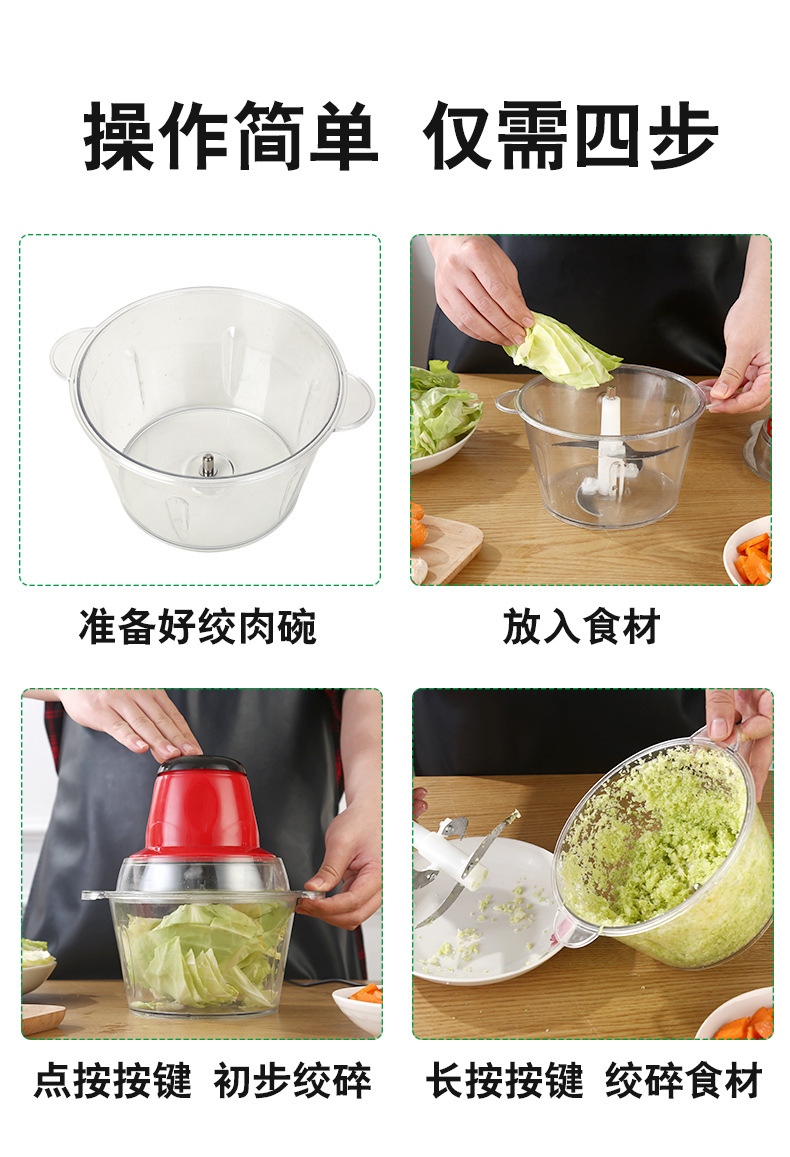 操作简单 仅需四步

准备好绞肉碗

放入食材

点按按键 初步绞碎

长按按键 绞碎食材