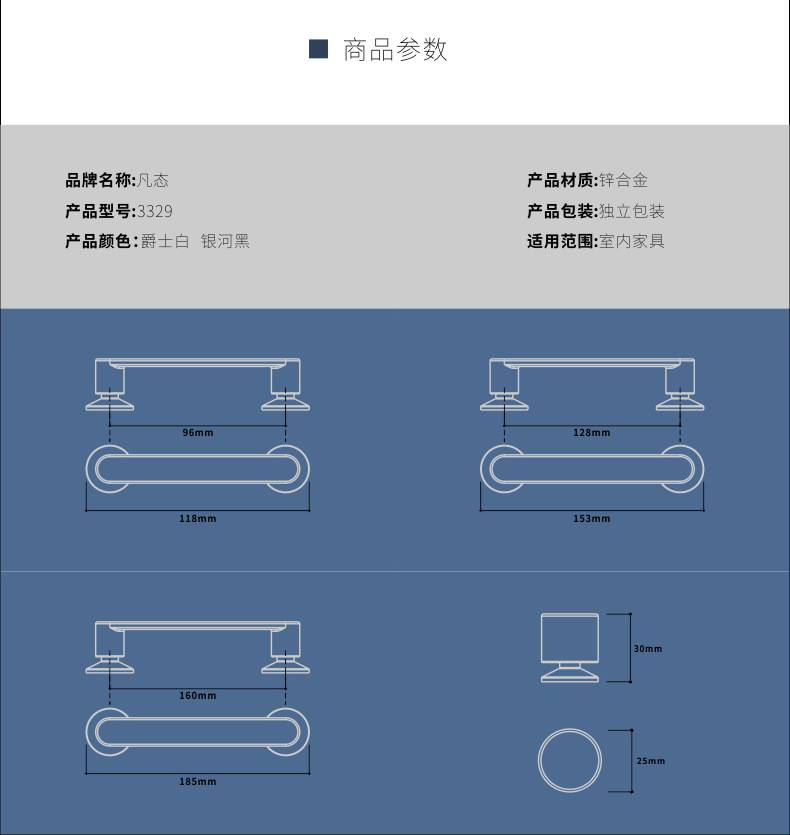 商品参数

品牌名称:凡态
产品型号:3329
产品颜色:爵士白 银河黑

产品材质:锌合金
产品包装:独立包装
适用范围:室内家具

96mm
118mm

128mm
153mm

160mm
185mm

30mm
25mm