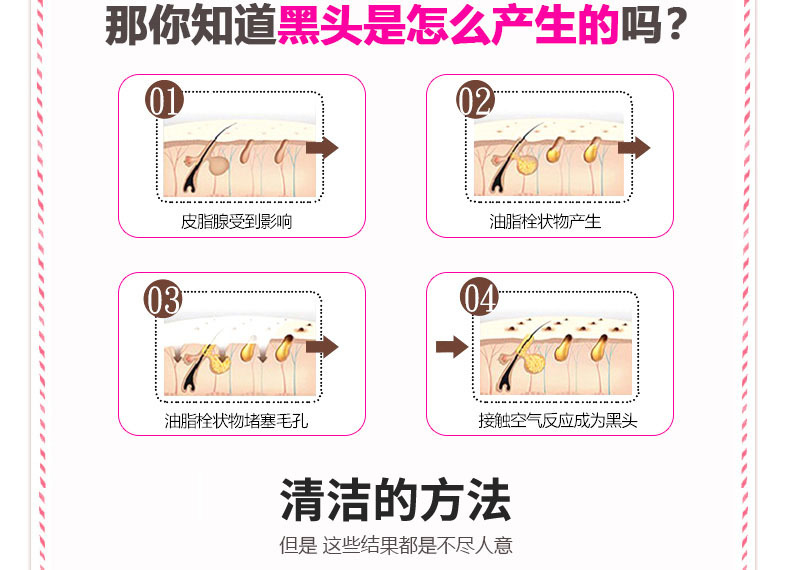 那你知道黑头是怎么产生的吗？

01
皮脂腺受到影响

02
油脂栓状物产生

03
油脂栓状物堵塞毛孔

04
接触空气反应成为黑头

清洁的方法

但是 这些结果都是不尽人意