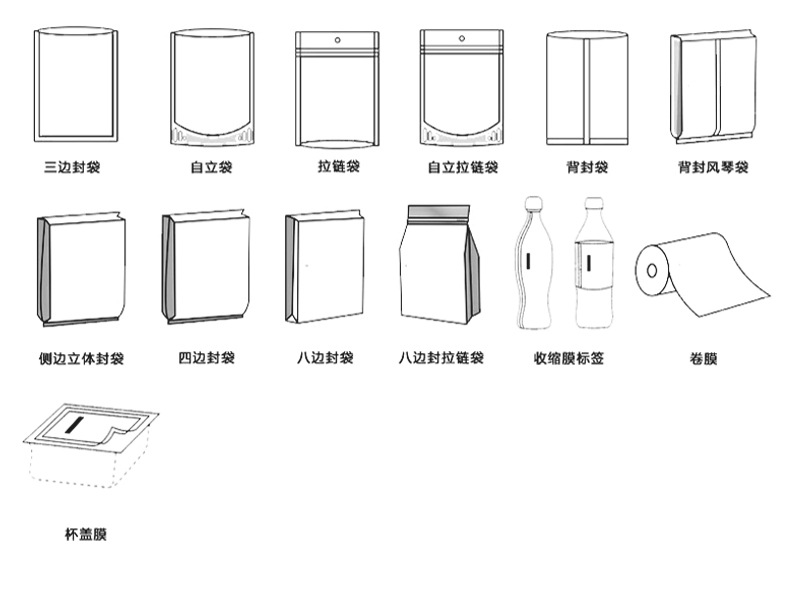 三边封袋　自立袋　拉链袋　自立拉链袋　背封袋　背封风琴袋

侧边立体封袋　四边封袋　八边封袋　八边封拉链袋　收缩膜标签　卷膜

杯盖膜