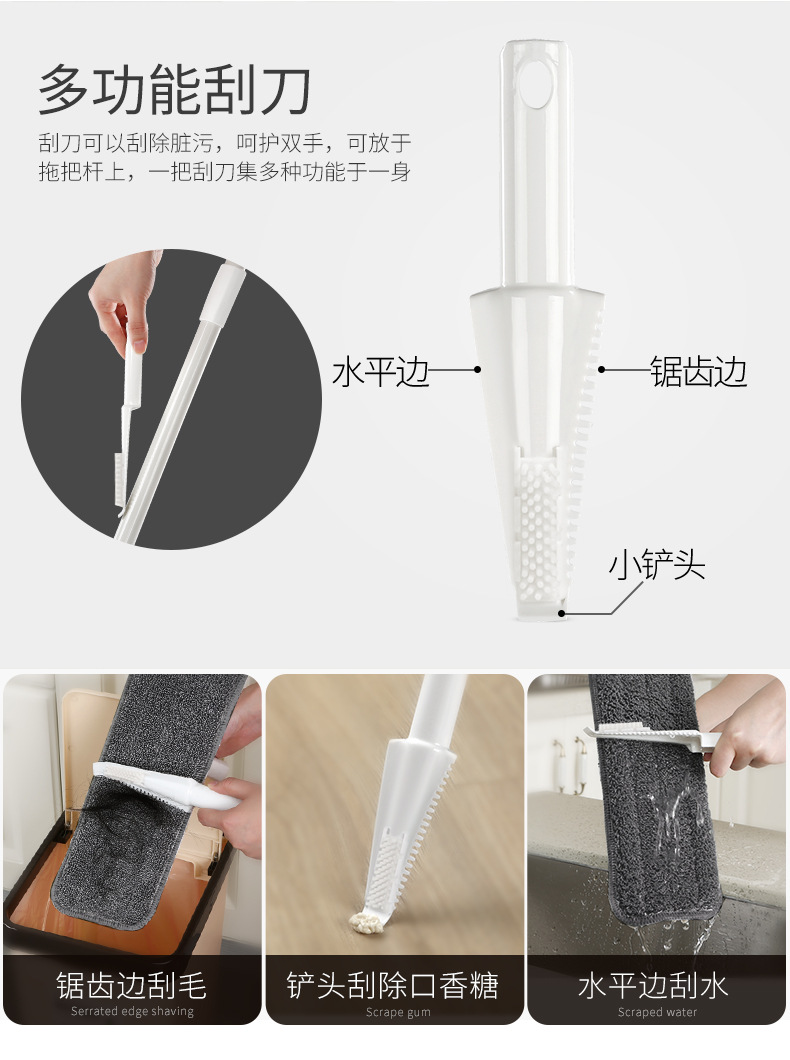 多功能刮刀

刮刀可以刮除脏污，呵护双手，可放于拖把杆上，一把刮刀集多种功能于一身

水平边

锯齿边

小铲头

锯齿边刮毛
Serrated edge shaving

铲头刮除口香糖
Scrape gum

水平边刮水
Scraped water