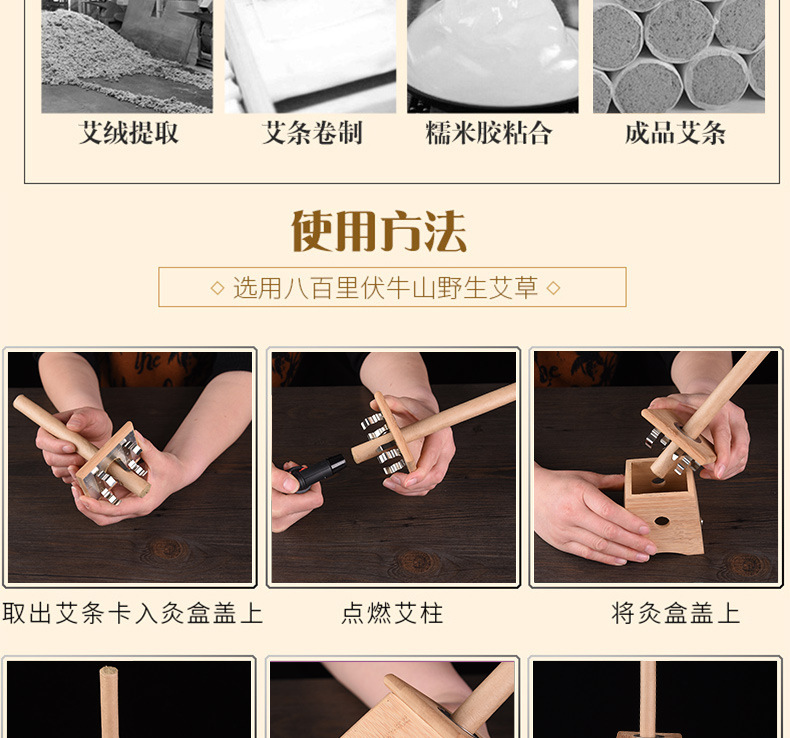 艾绒提取

艾条卷制

糯米胶粘合

成品艾条

使用方法

◇ 选用八百里伏牛山野生艾草 ◇

取出艾条卡入灸盒盖上

点燃艾柱

将灸盒盖上