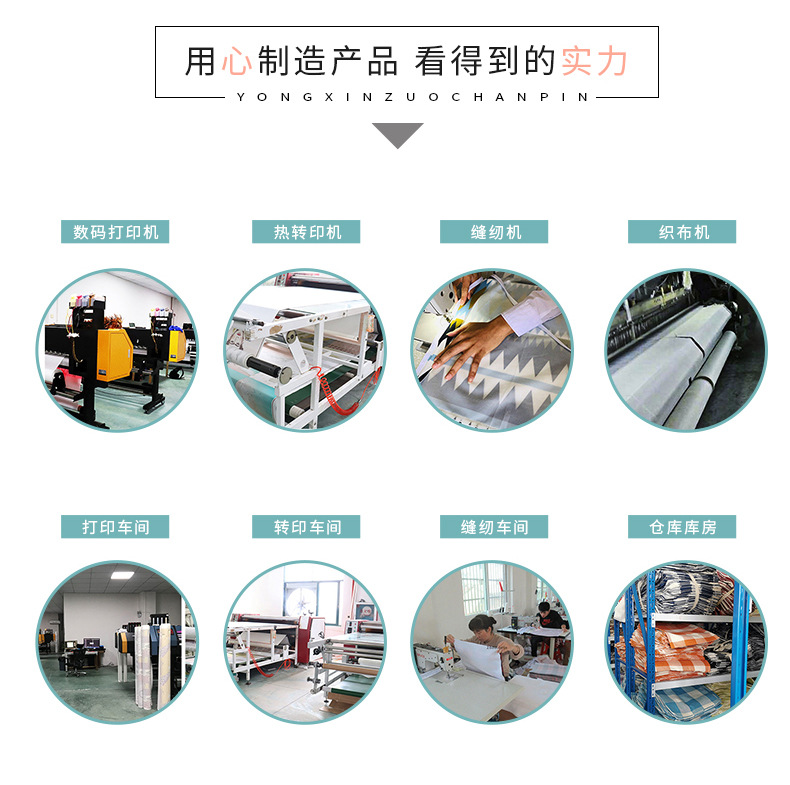 用心制造产品 看得到的实力

YONGXINZUOCHANPIN

数码打印机

热转印机

缝纫机

织布机

打印车间

转印车间

缝纫车间

仓库库房