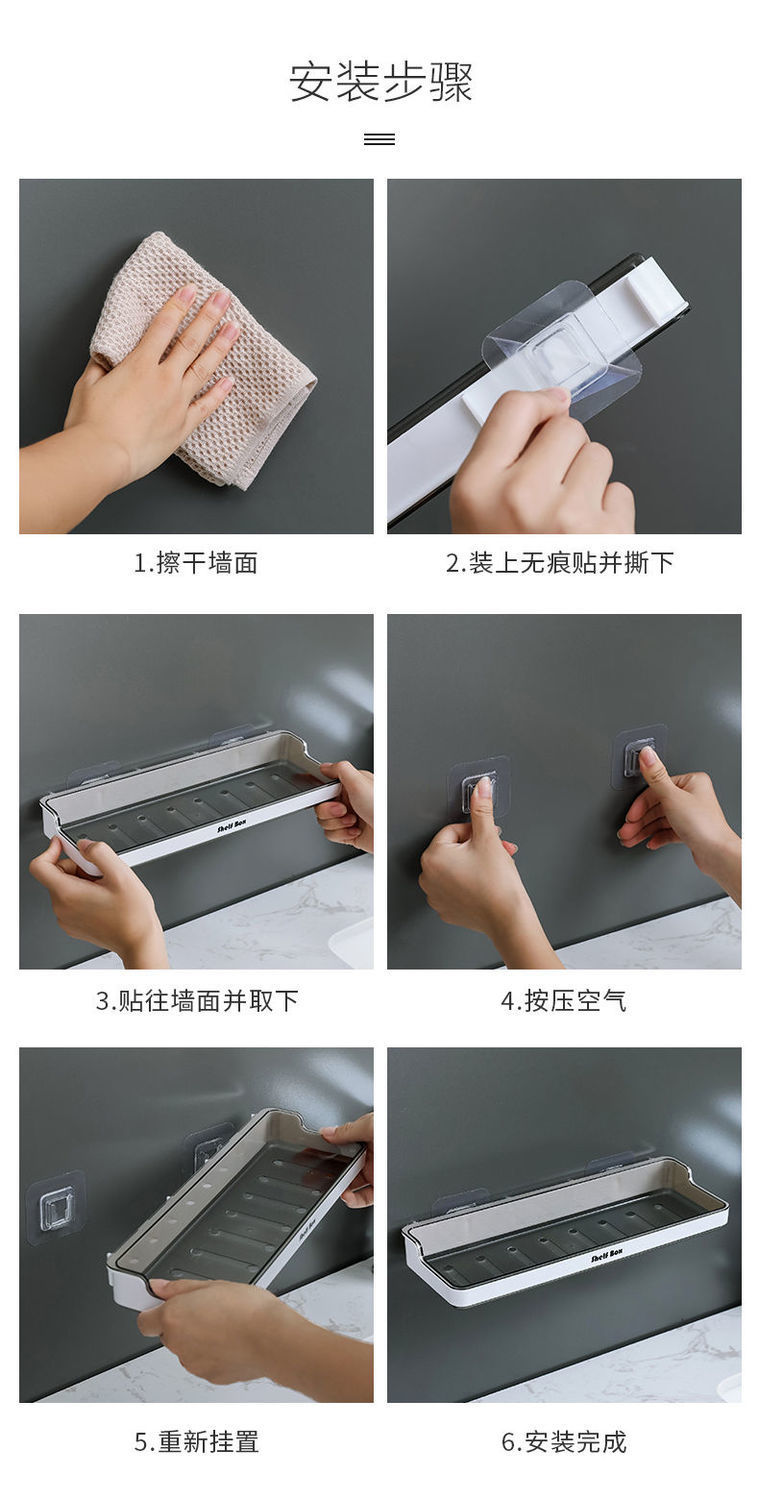 安装步骤

1.擦干墙面

2.装上无痕贴并撕下

Shelf Box

3.贴往墙面并取下

4.按压空气

Shelf Box

5.重新挂置

Shelf Box

6.安装完成