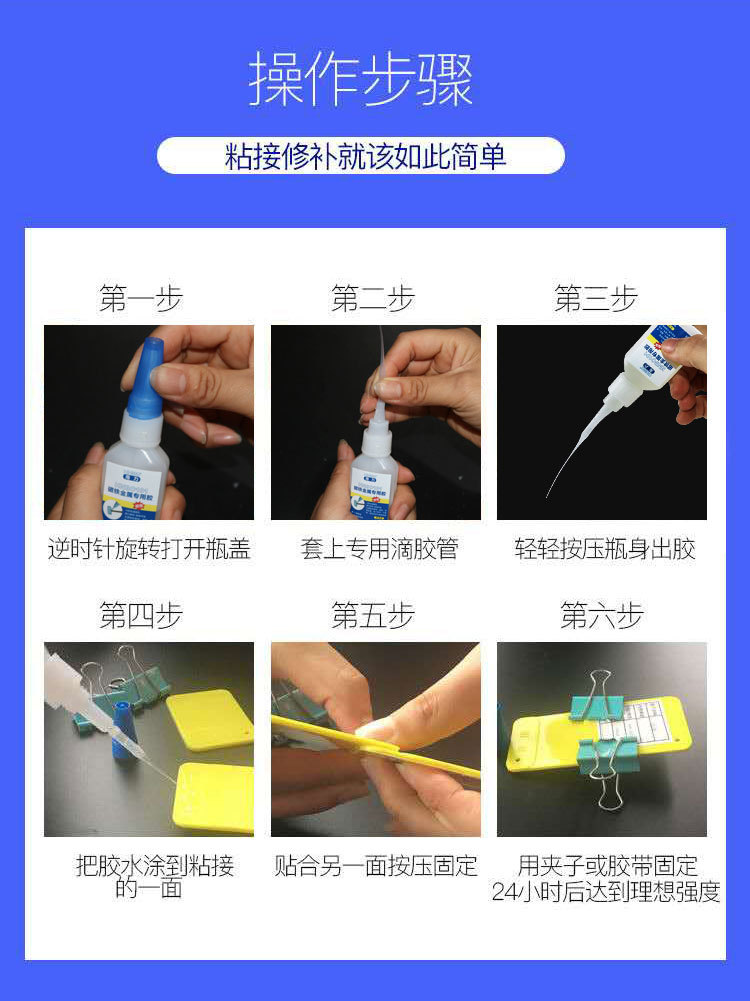 操作步骤

粘接修补就该如此简单

第一步

逆时针旋转打开瓶盖

第二步

套上专用滴胶管

第三步

轻轻按压瓶身出胶

第四步

把胶水涂到粘接的一面

第五步

贴合另一面按压固定

第六步

用夹子或胶带固定
24小时后达到理想强度