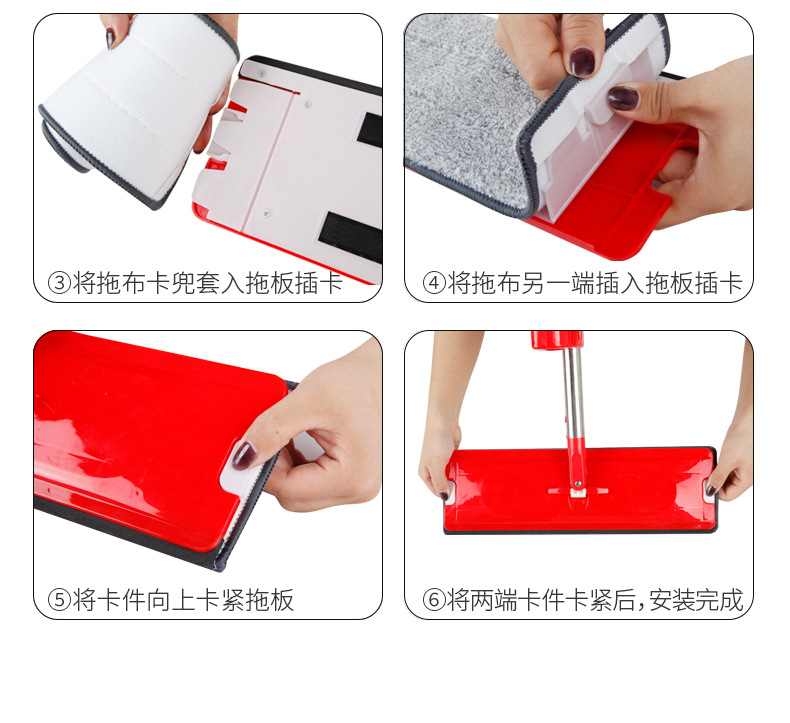 ③将拖布卡兜套入拖板插卡

④将拖布另一端插入拖板插卡

⑤将卡件向上卡紧拖板

⑥将两端卡件卡紧后，安装完成