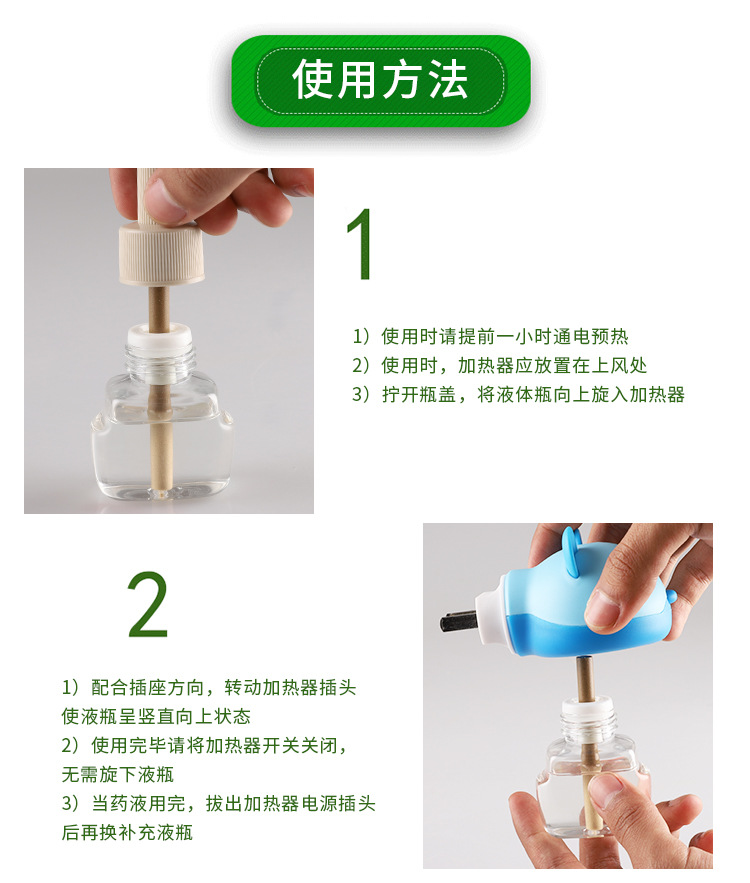 使用方法

1

1）使用时请提前一小时通电预热
2）使用时，加热器应放置在上风处
3）拧开瓶盖，将液体瓶向上旋入加热器

2

1）配合插座方向，转动加热器插头使液瓶呈竖直向上状态
2）使用完毕请将加热器开关关闭，无需旋下液瓶
3）当药液用完，拔出加热器电源插头后再换补充液瓶