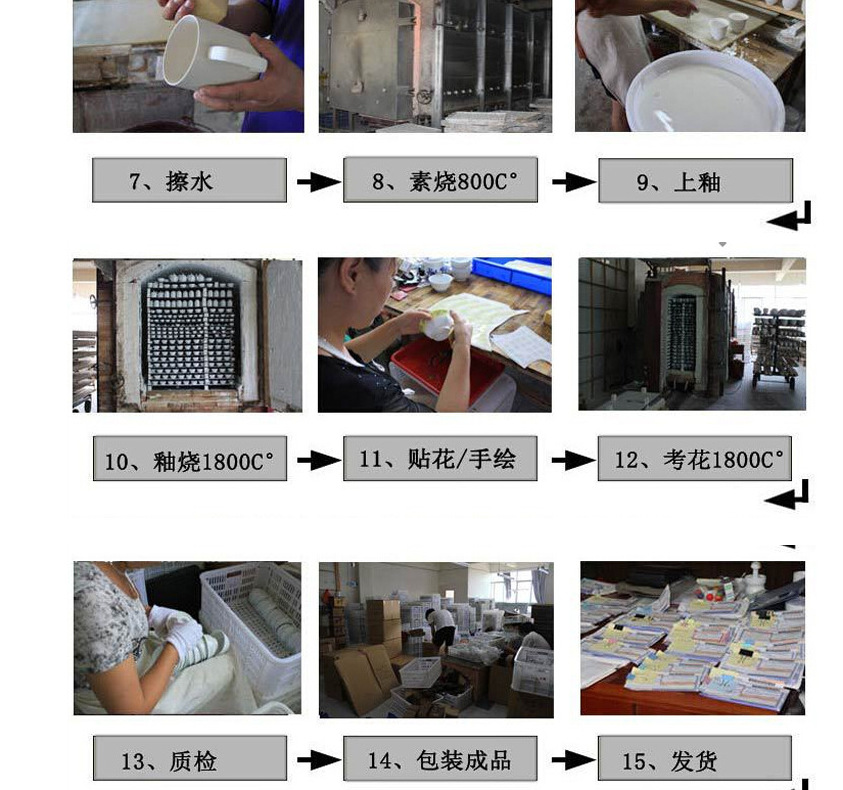 7、擦水

8、素烧800C°

9、上釉

10、釉烧1800C°

11、贴花/手绘

12、考花1800C°

13、质检

14、包装成品

15、发货