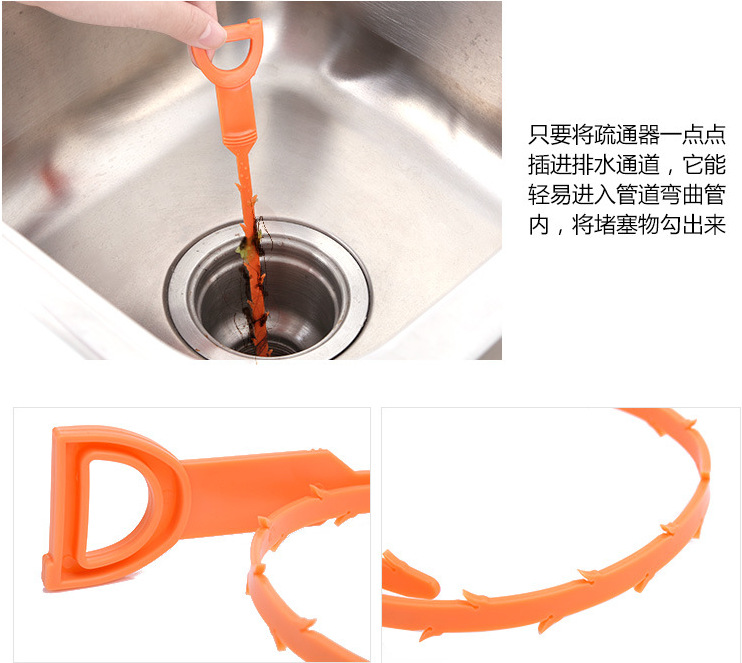 只要将疏通器一点点插进排水通道，它能轻易进入管道弯曲管内，将堵塞物勾出来