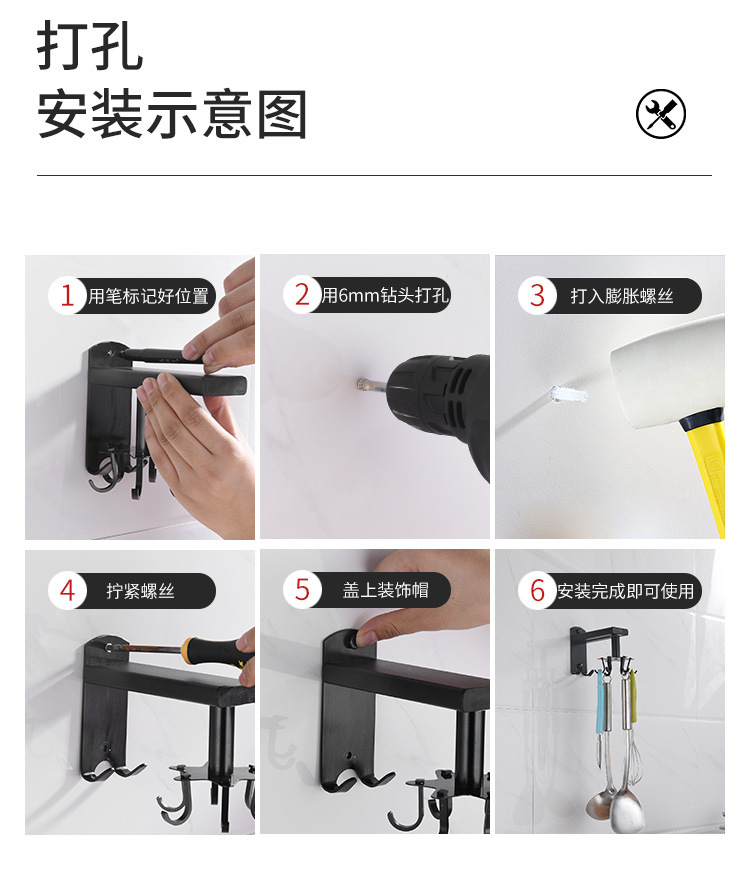 打孔
安装示意图

1 用笔标记好位置

2 用6mm钻头打孔

3 打入膨胀螺丝

4 拧紧螺丝

5 盖上装饰帽

6 安装完成即可使用