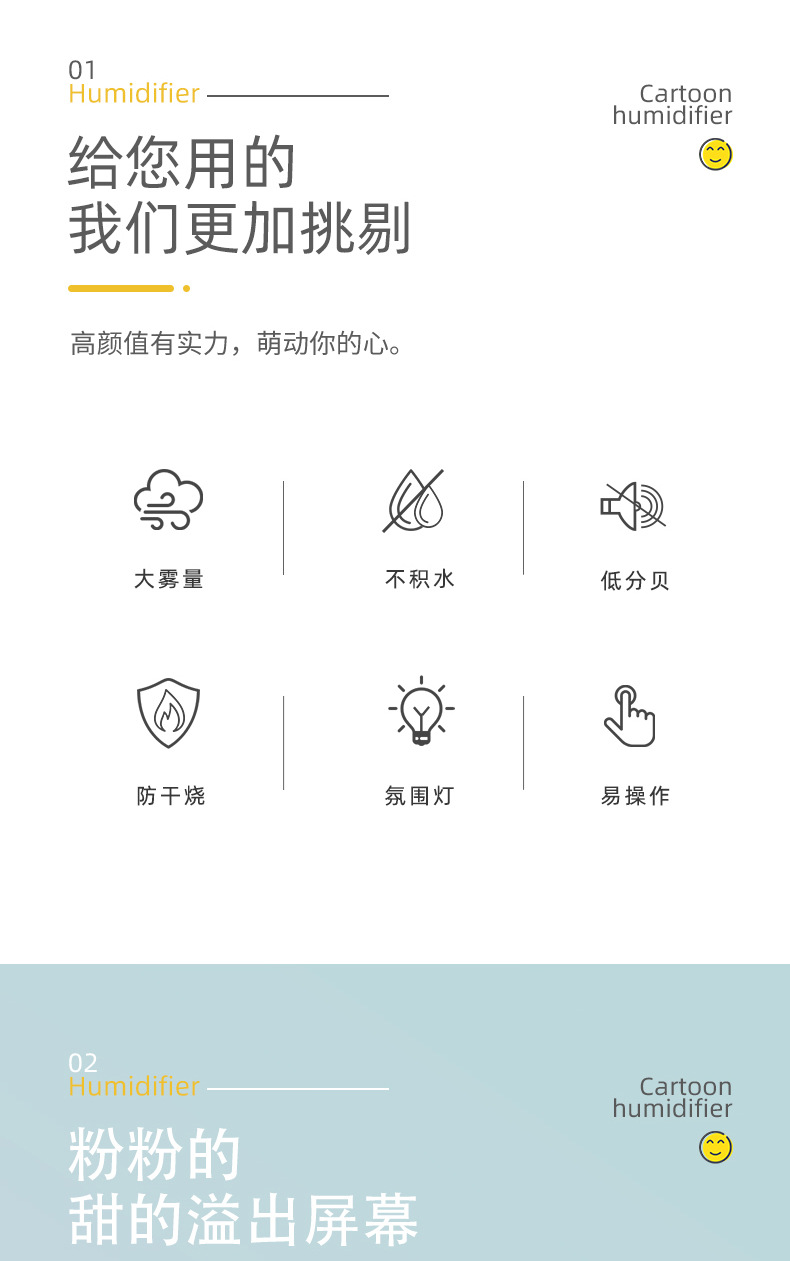 01
Humidifier

Cartoon
humidifier

给您用的
我们更加挑剔

高颜值有实力，萌动你的心。

大雾量

不积水

低分贝

防干烧

氛围灯

易操作

02
Humidifier

Cartoon
humidifier

粉粉的
甜的溢出屏幕