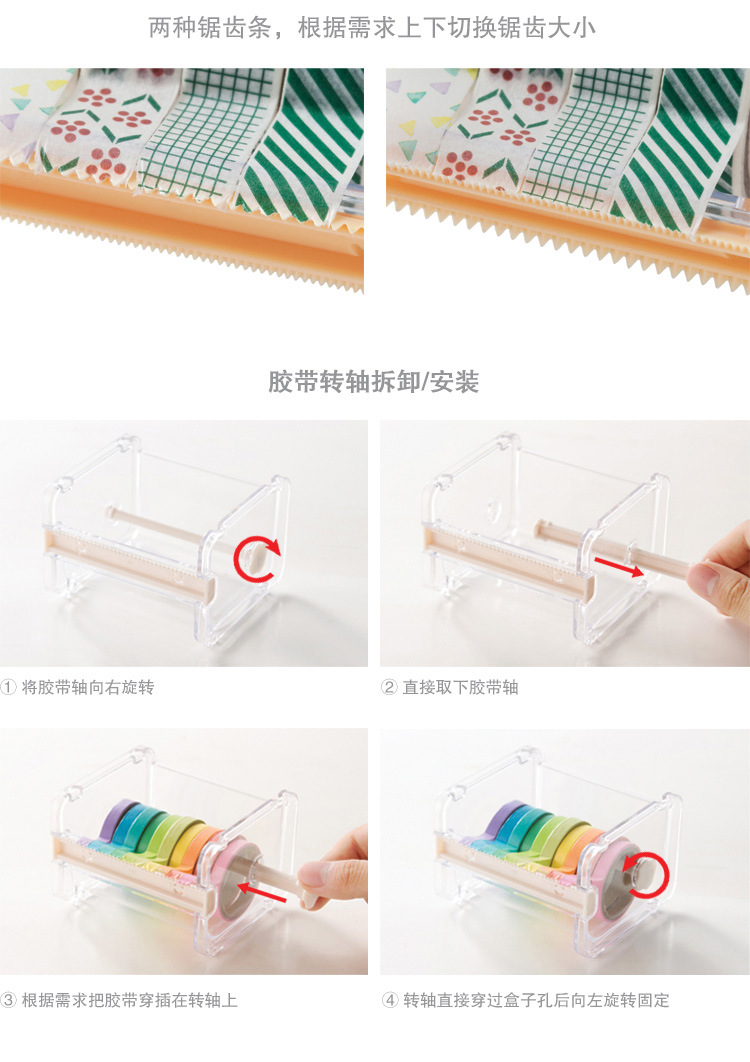 两种锯齿条，根据需求上下切换锯齿大小

胶带转轴拆卸/安装

① 将胶带轴向右旋转

② 直接取下胶带轴

③ 根据需求把胶带穿插在转轴上

④ 转轴直接穿过盒子孔后向左旋转固定