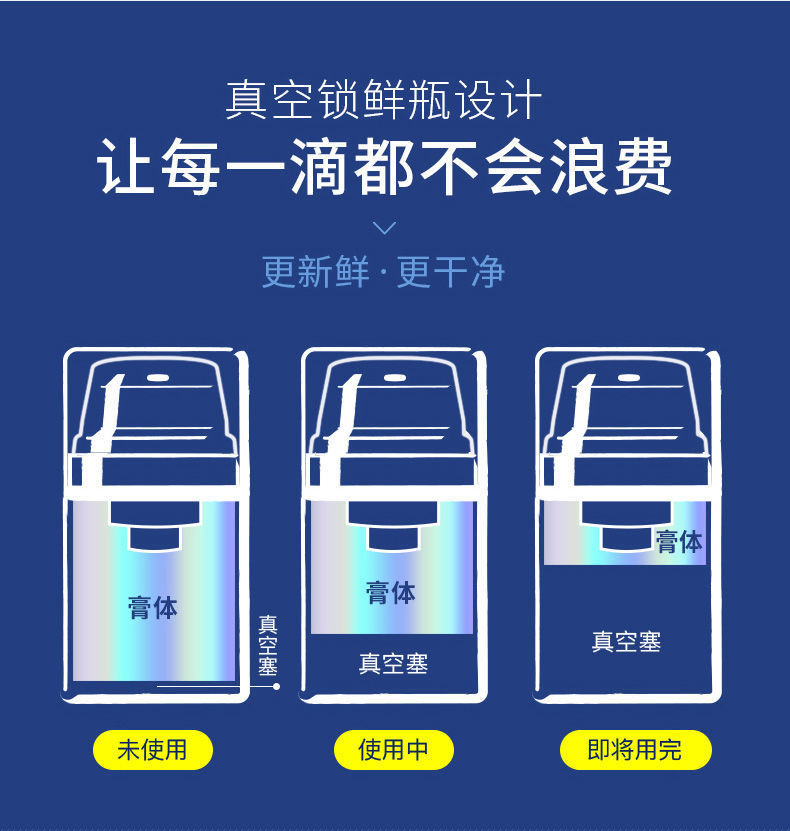 真空锁鲜瓶设计
让每一滴都不会浪费

更新鲜·更干净

膏体
真空塞
未使用

膏体
真空塞
使用中

膏体
真空塞
即将用完