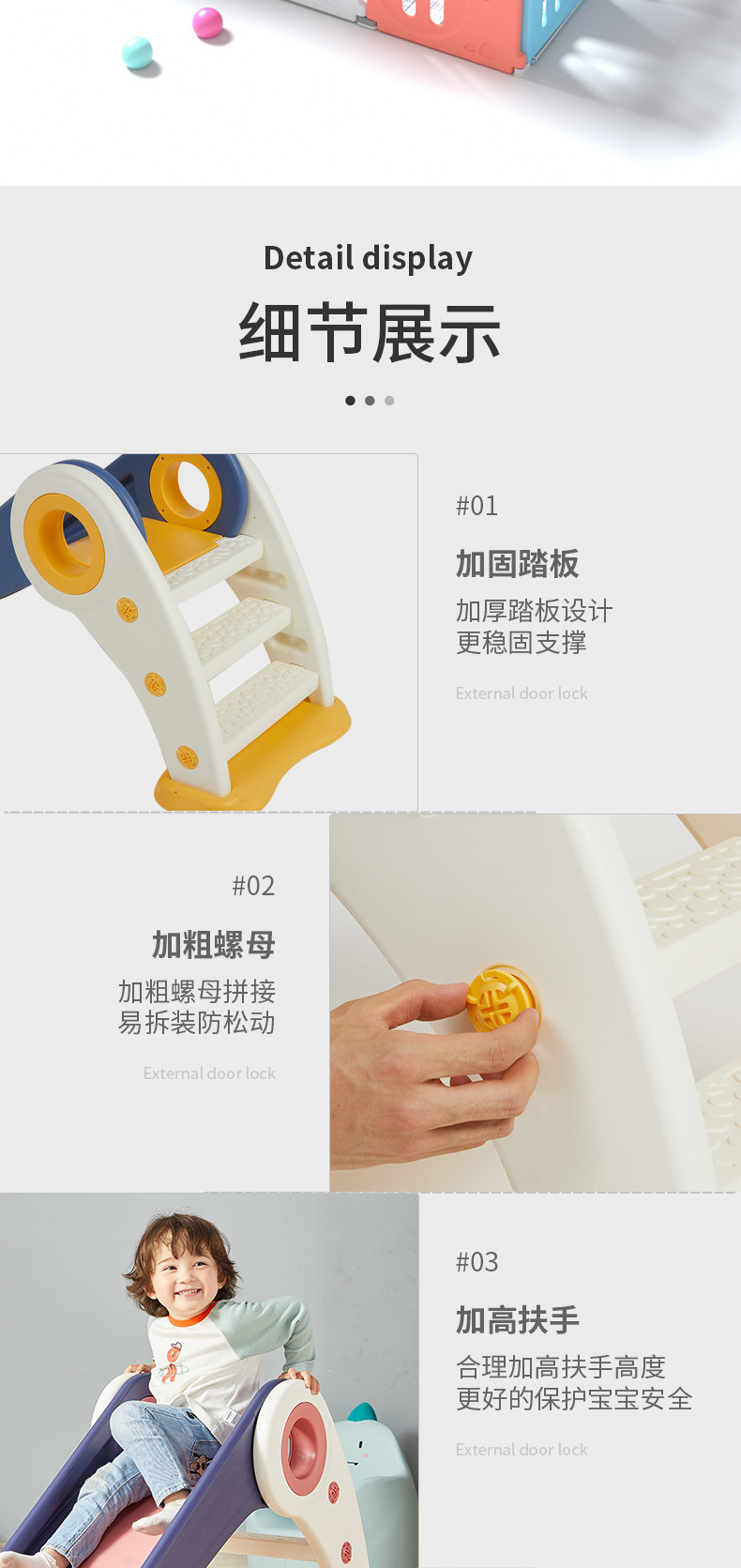 Detail display

细节展示

#01

加固踏板

加厚踏板设计
更稳固支撑

External door lock

#02

加粗螺母

加粗螺母拼接
易拆装防松动

External door lock

#03

加高扶手

合理加高扶手高度
更好的保护宝宝安全

External door lock