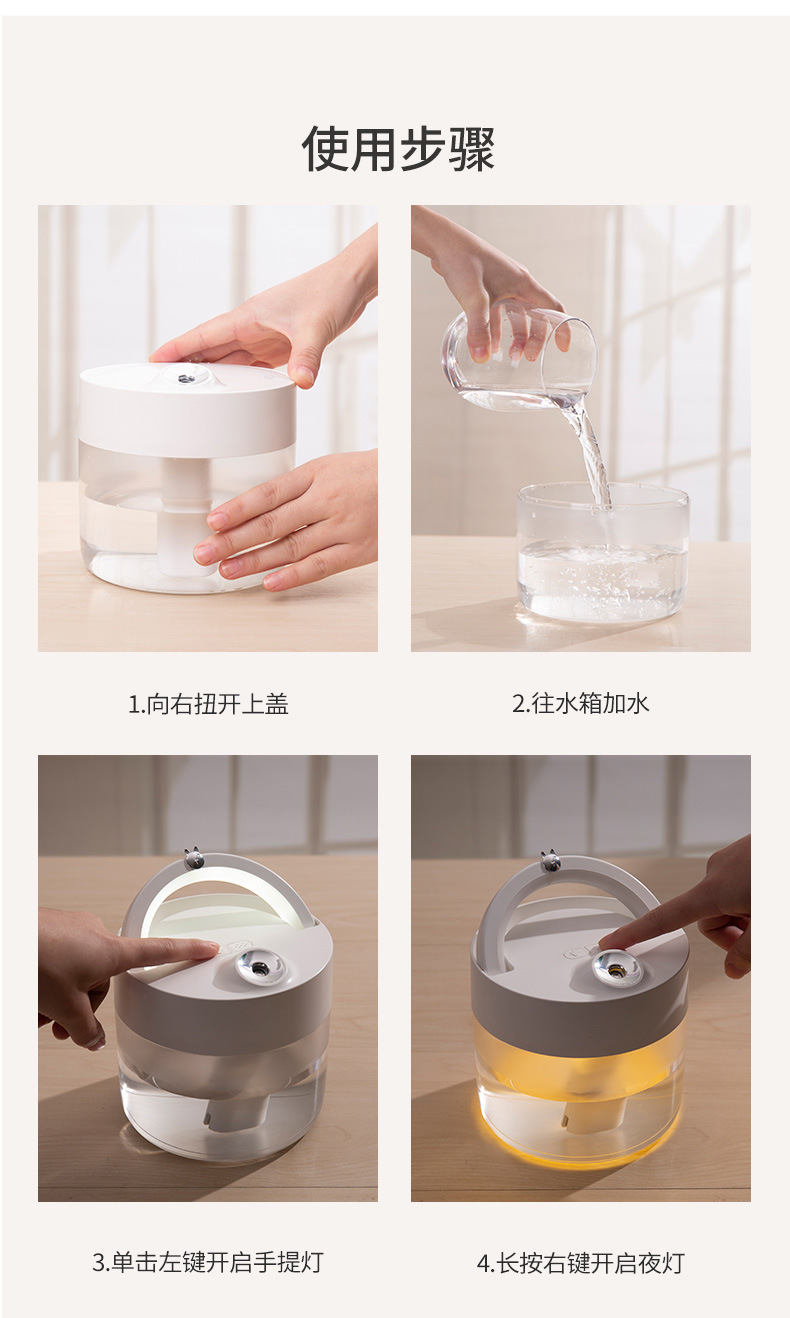 使用步骤

1.向右扭开上盖

2.往水箱加水

3.单击左键开启手提灯

4.长按右键开启夜灯