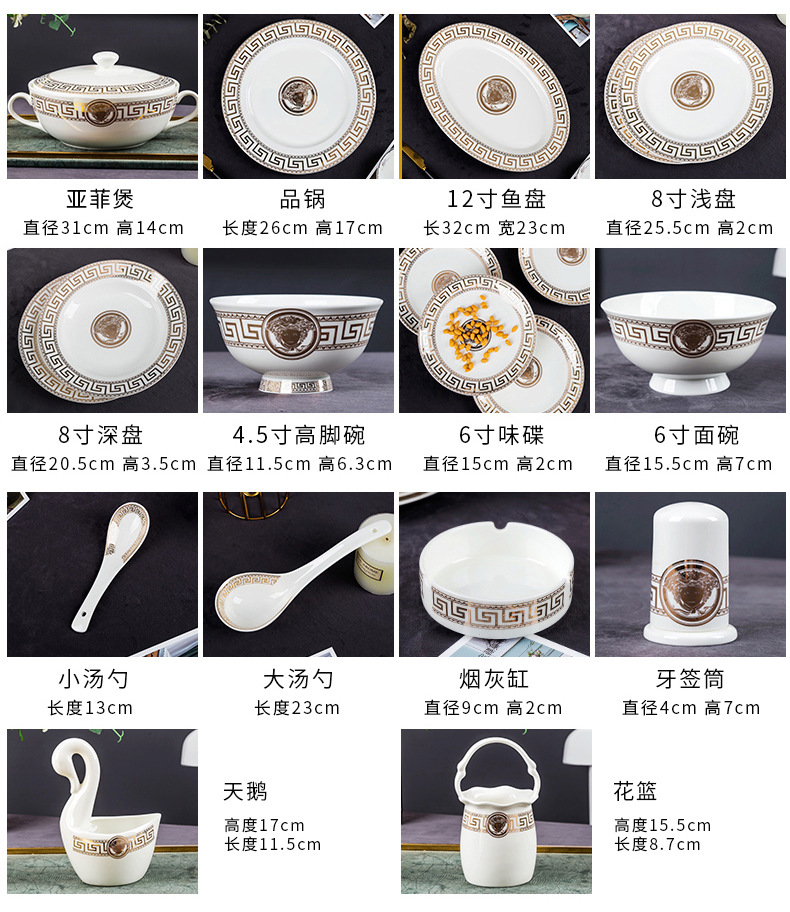 亚菲煲
直径31cm 高14cm

品锅
长度26cm 高17cm

12寸鱼盘
长32cm 宽23cm

8寸浅盘
直径25.5cm 高2cm

8寸深盘
直径20.5cm 高3.5cm

4.5寸高脚碗
直径11.5cm 高6.3cm

6寸味碟
直径15cm 高2cm

6寸面碗
直径15.5cm 高7cm

小汤勺
长度13cm

大汤勺
长度23cm

烟灰缸
直径9cm 高2cm

牙签筒
直径4cm 高7cm

天鹅
高度17cm
长度11.5cm

花篮
高度15.5cm
长度8.7cm