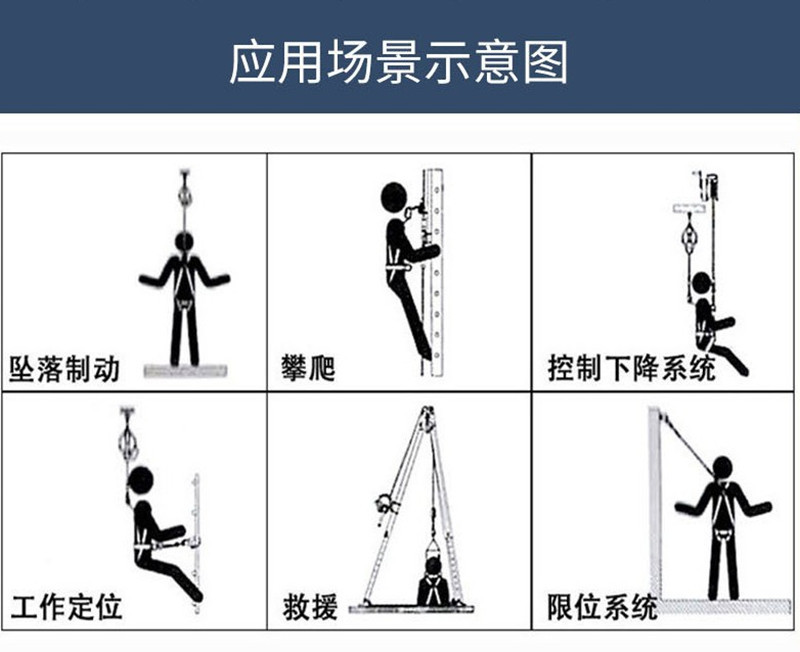 应用场景示意图

坠落制动

攀爬

控制下降系统

工作定位

救援

限位系统