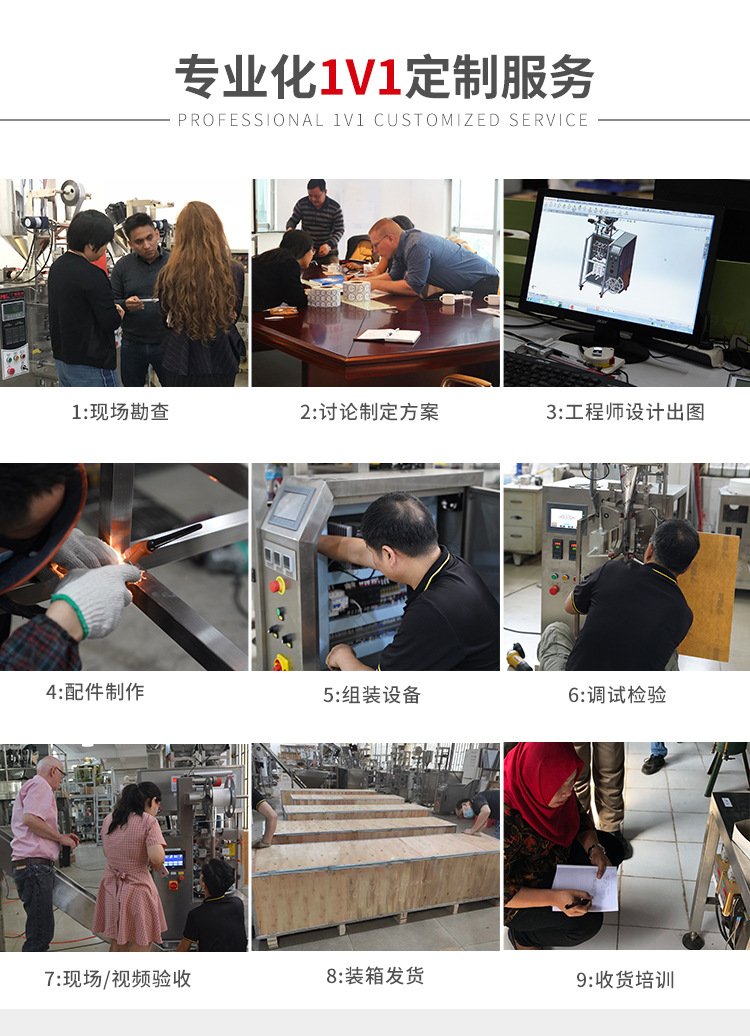 专业化1V1定制服务
PROFESSIONAL 1V1 CUSTOMIZED SERVICE

1:现场勘查

2:讨论制定方案

3:工程师设计出图

4:配件制作

5:组装设备

6:调试检验

7:现场/视频验收

8:装箱发货

9:收货培训