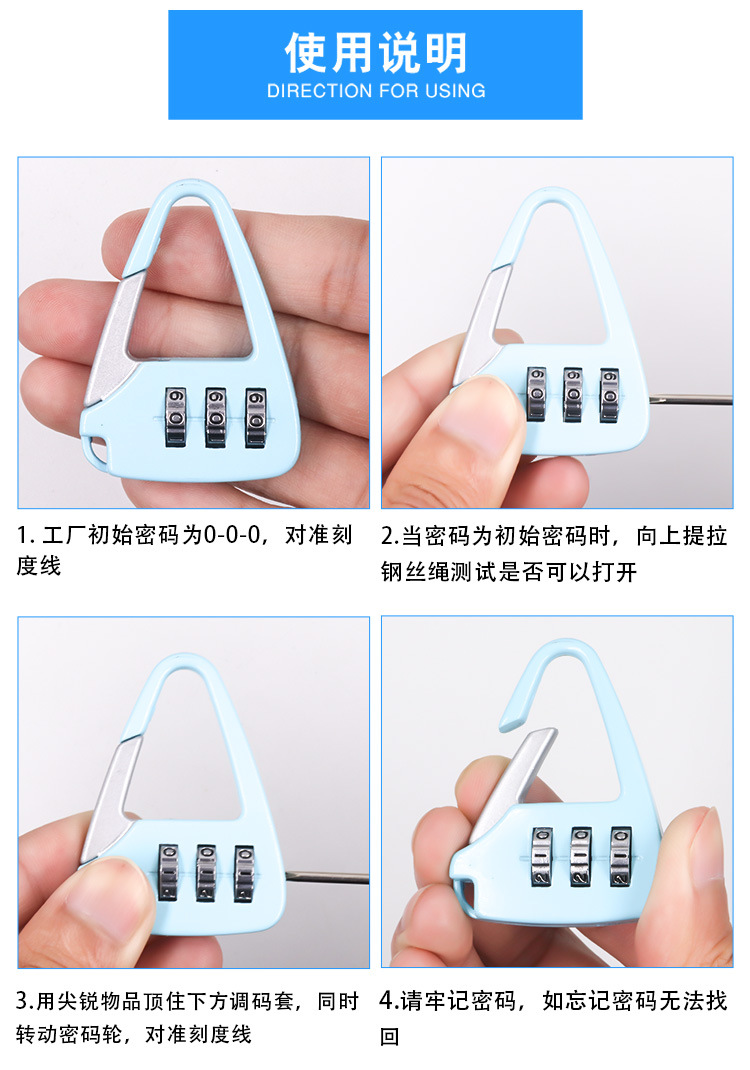 使用说明
DIRECTION FOR USING

1. 工厂初始密码为0-0-0，对准刻度线

2.当密码为初始密码时，向上提拉钢丝绳测试是否可以打开

3.用尖锐物品顶住下方调码套，同时转动密码轮，对准刻度线

4.请牢记密码，如忘记密码无法找回