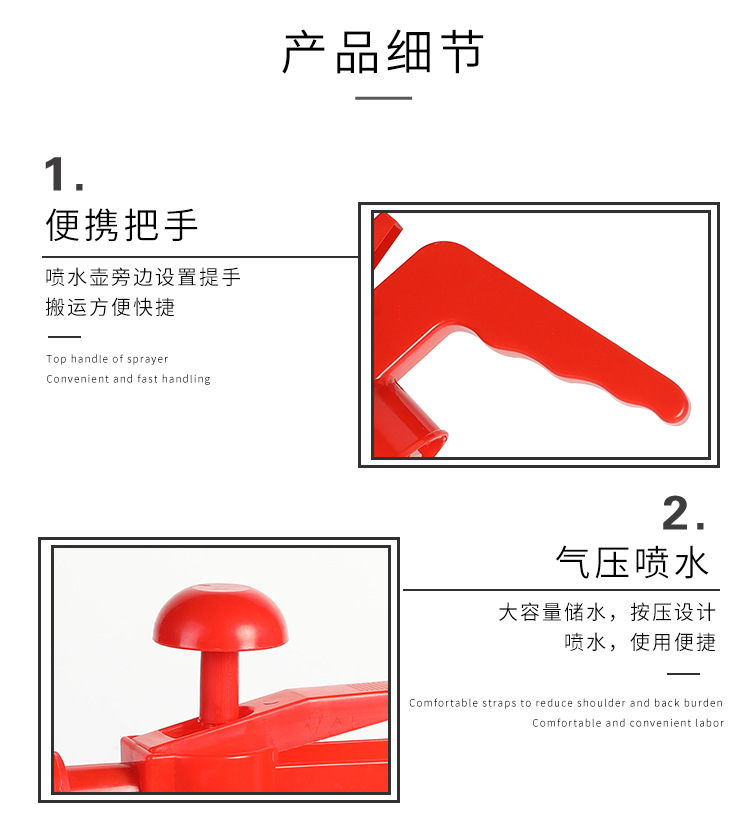 产品细节

1.
便携把手

喷水壶旁边设置提手
搬运方便快捷

Top handle of sprayer
Convenient and fast handling

2.
气压喷水

大容量储水，按压设计
喷水，使用便捷

Comfortable straps to reduce shoulder and back burden
Comfortable and convenient labor