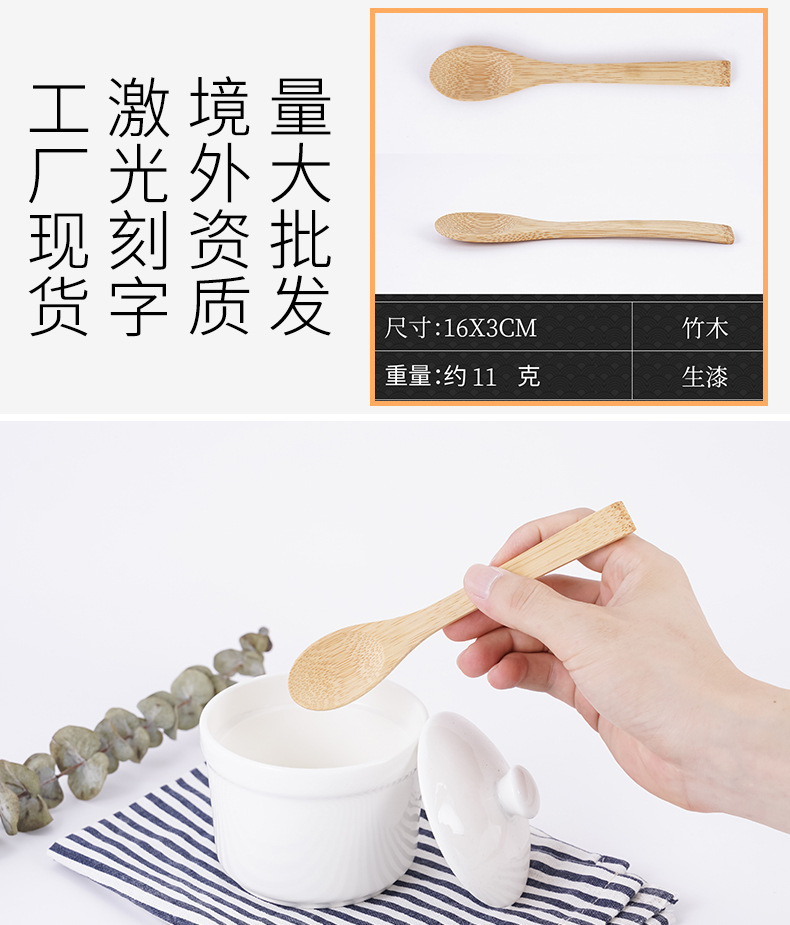 工厂现货

激光刻字

境外资质

量大批发

| 尺寸:16X3CM | 竹木 |
|---|---|
| 重量:约 11 克 | 生漆 |