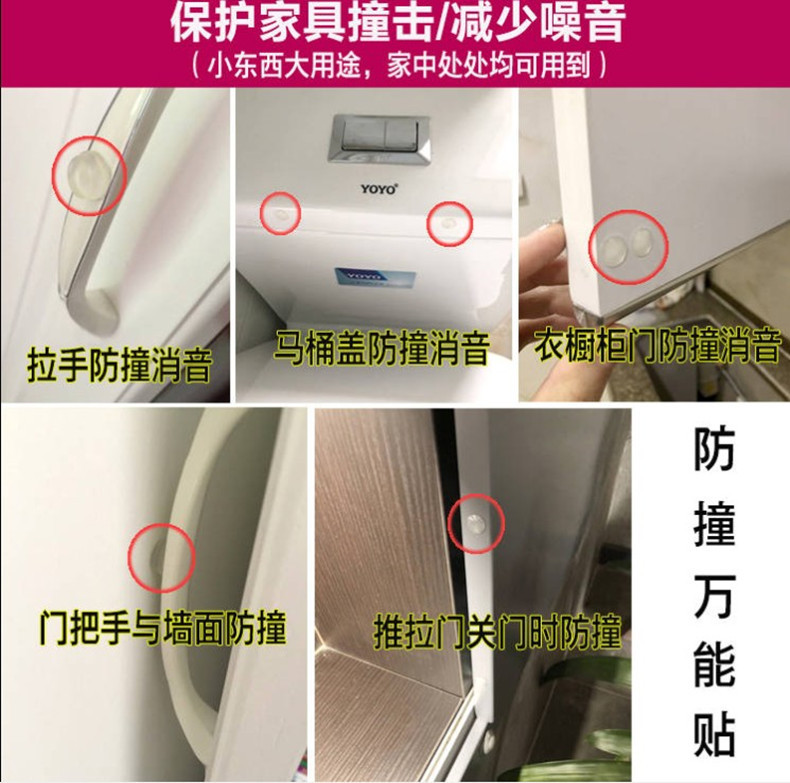 保护家具撞击/减少噪音
（小东西大用途，家中处处均可用到）

拉手防撞消音

YOYO
YOYO
马桶盖防撞消音

衣橱柜门防撞消音

门把手与墙面防撞

推拉门关门时防撞

防撞万能贴