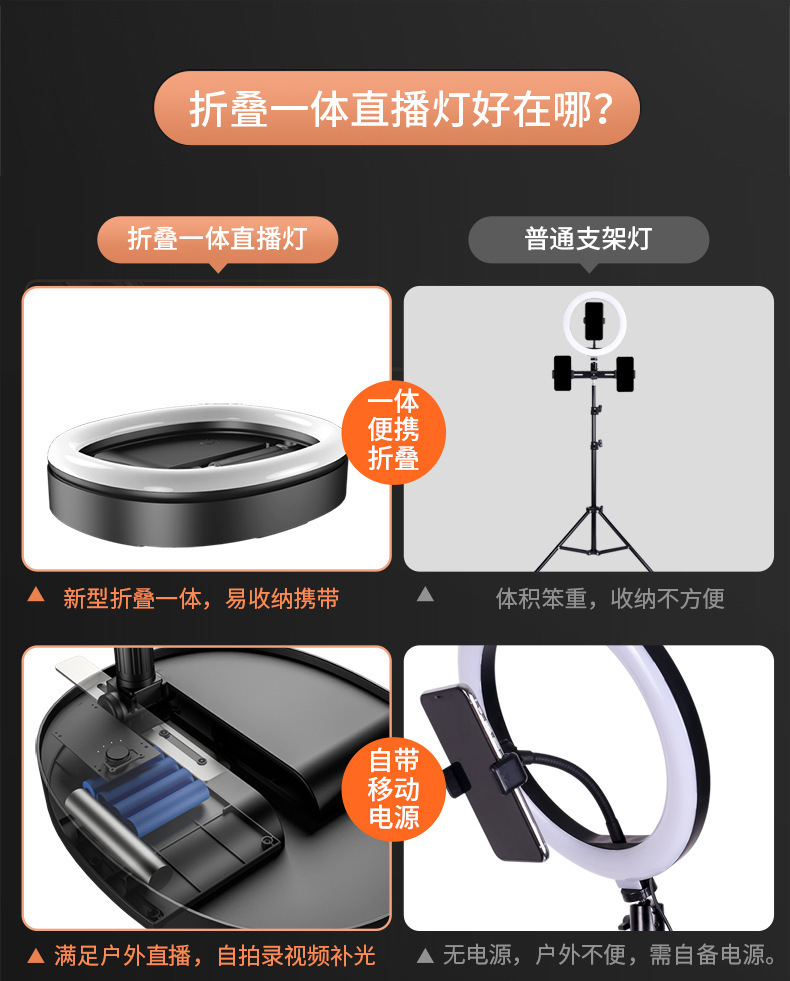 折叠一体直播灯好在哪？

折叠一体直播灯

普通支架灯

一体便携折叠

▲ 新型折叠一体，易收纳携带

▲ 体积笨重，收纳不方便

自带移动电源

▲ 满足户外直播，自拍录视频补光

▲ 无电源，户外不便，需自备电源。