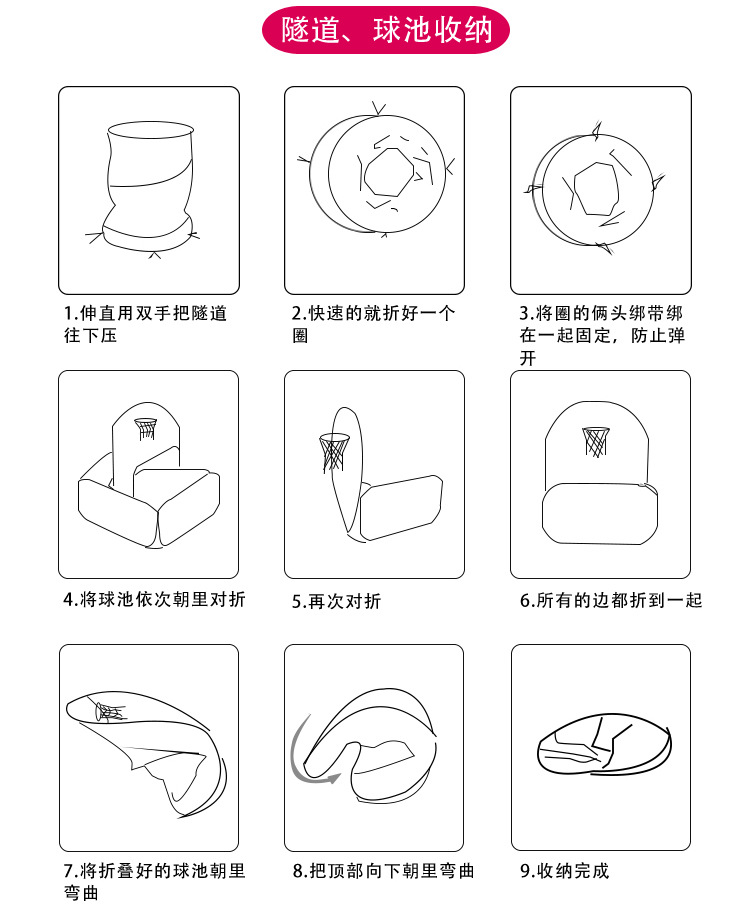 隧道、球池收纳

1.伸直用双手把隧道往下压

2.快速的就折好一个圈

3.将圈的俩头绑带绑在一起固定，防止弹开

4.将球池依次朝里对折

5.再次对折

6.所有的边都折到一起

7.将折叠好的球池朝里弯曲

8.把顶部向下朝里弯曲

9.收纳完成