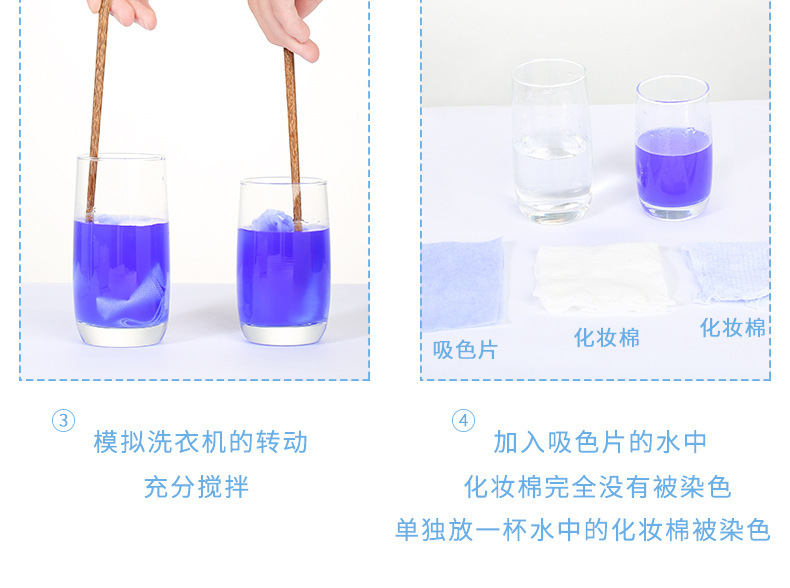 吸色片 化妆棉 化妆棉

③ 模拟洗衣机的转动

充分搅拌

④ 加入吸色片的水中

化妆棉完全没有被染色

单独放一杯水中的化妆棉被染色