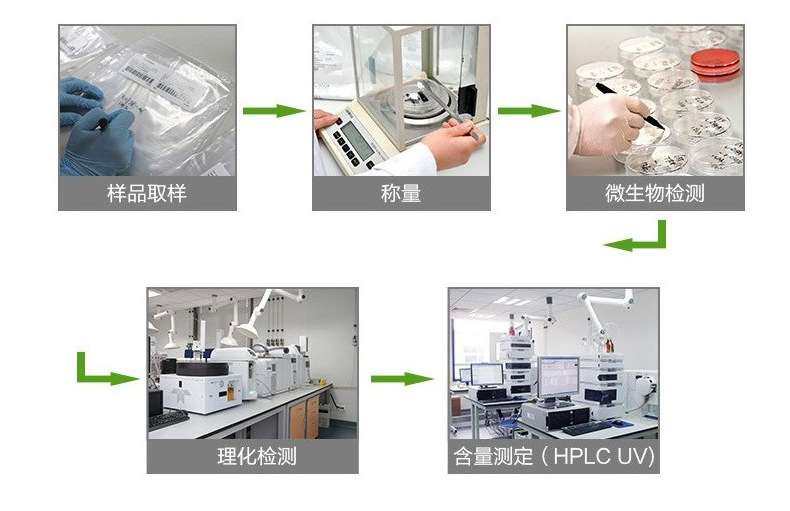 样品取样

称量

微生物检测

理化检测

含量测定（HPLC UV)