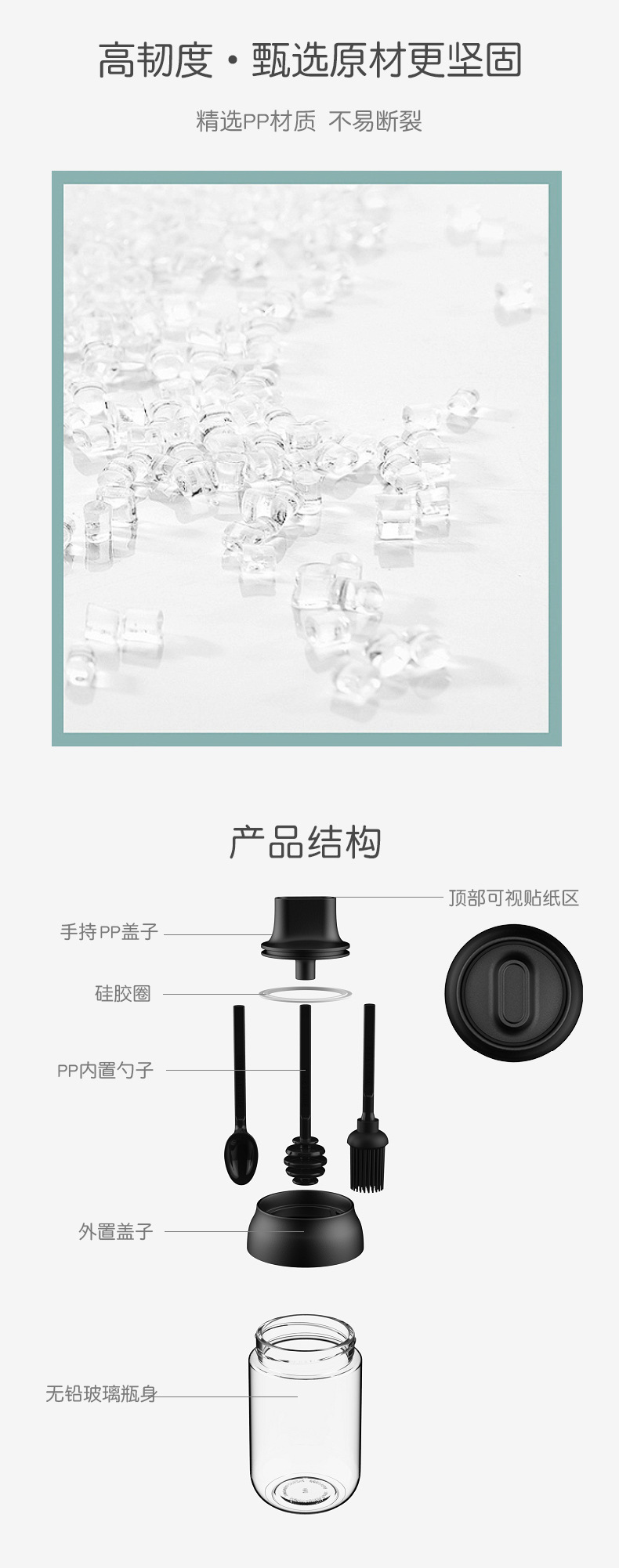 高韧度·甄选原材更坚固

精选PP材质 不易断裂

产品结构

顶部可视贴纸区

手持PP盖子

硅胶圈

PP内置勺子

外置盖子

无铅玻璃瓶身