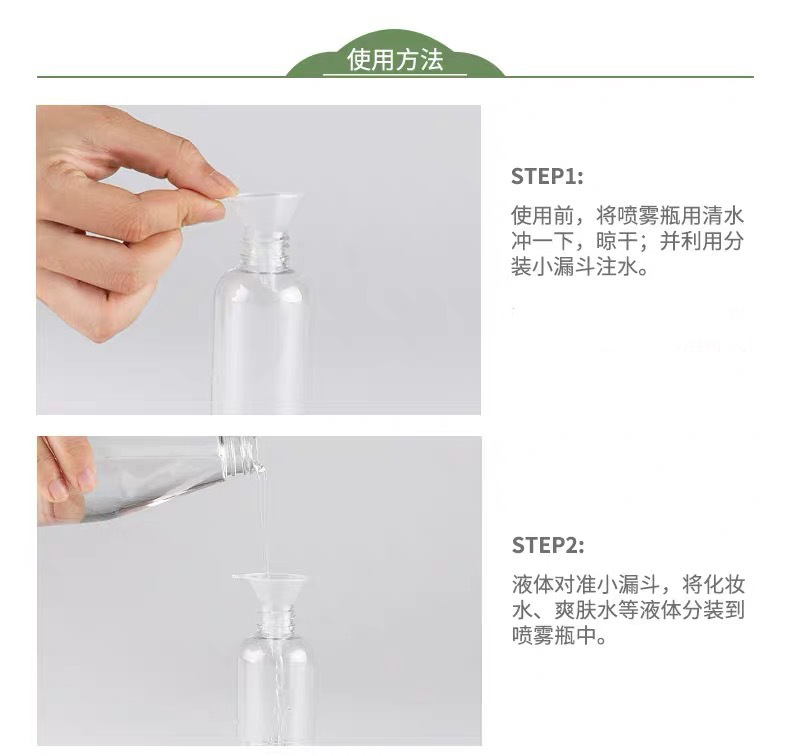 使用方法

STEP1:

使用前，将喷雾瓶用清水冲一下，晾干；并利用分装小漏斗注水。

STEP2:

液体对准小漏斗，将化妆水、爽肤水等液体分装到喷雾瓶中。