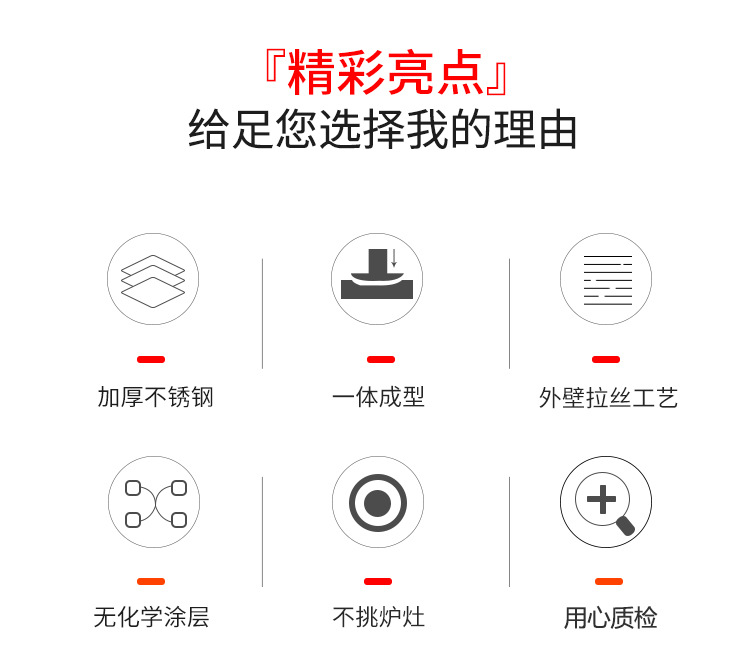 『精彩亮点』
给足您选择我的理由

加厚不锈钢

一体成型

外壁拉丝工艺

无化学涂层

不挑炉灶

用心质检