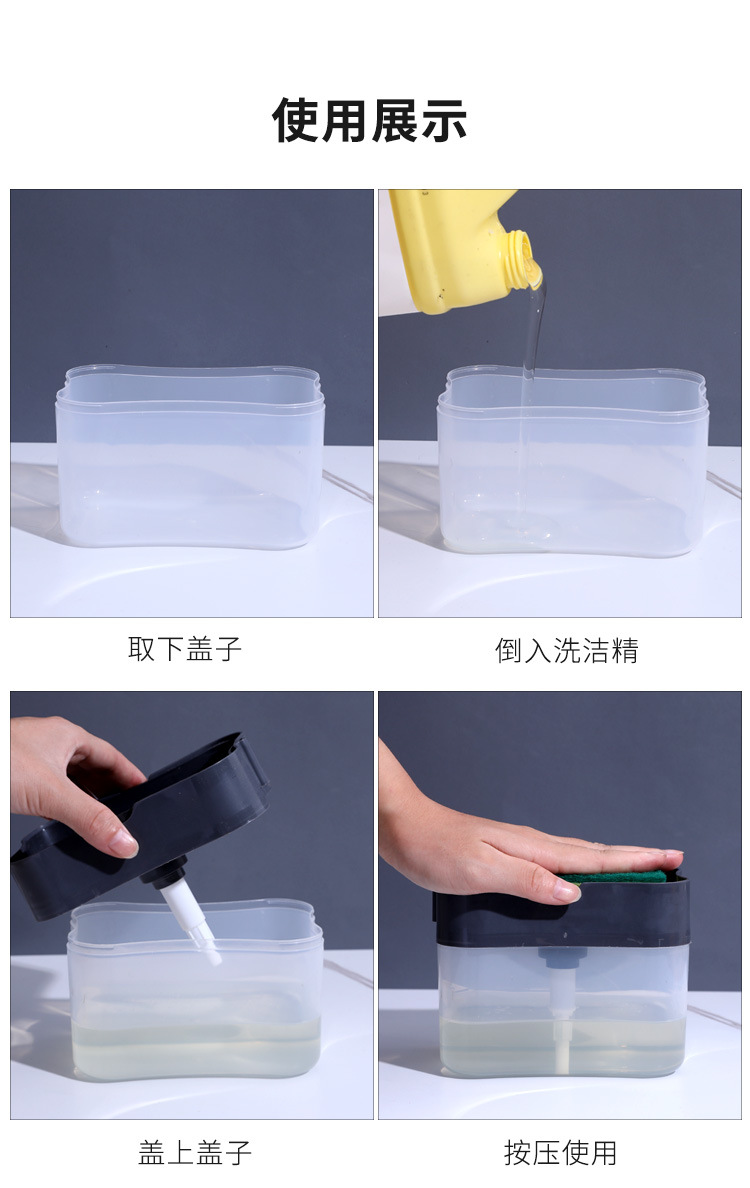 使用展示

取下盖子

倒入洗洁精

盖上盖子

按压使用