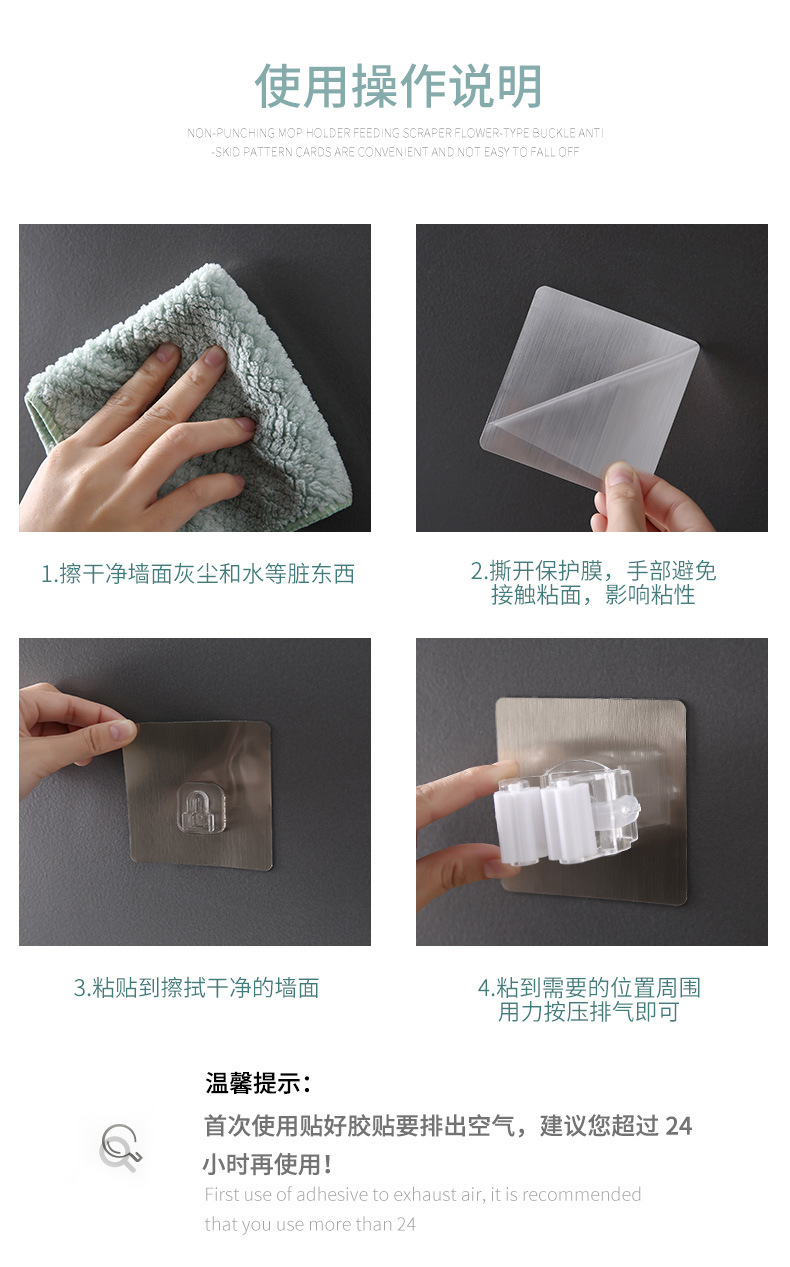 使用操作说明

NON-PUNCHING MOP HOLDER FEEDING SCRAPER FLOWER-TYPE BUCKLE ANTI -SKID PATTERN CARDS ARE CONVENIENT AND NOT EASY TO FALL OFF

1.擦干净墙面灰尘和水等脏东西

2.撕开保护膜，手部避免接触粘面，影响粘性

3.粘贴到擦拭干净的墙面

4.粘到需要的位置周围用力按压排气即可

温馨提示：

首次使用贴好胶贴要排出空气，建议您超过 24 小时再使用！

First use of adhesive to exhaust air, it is recommended that you use more than 24