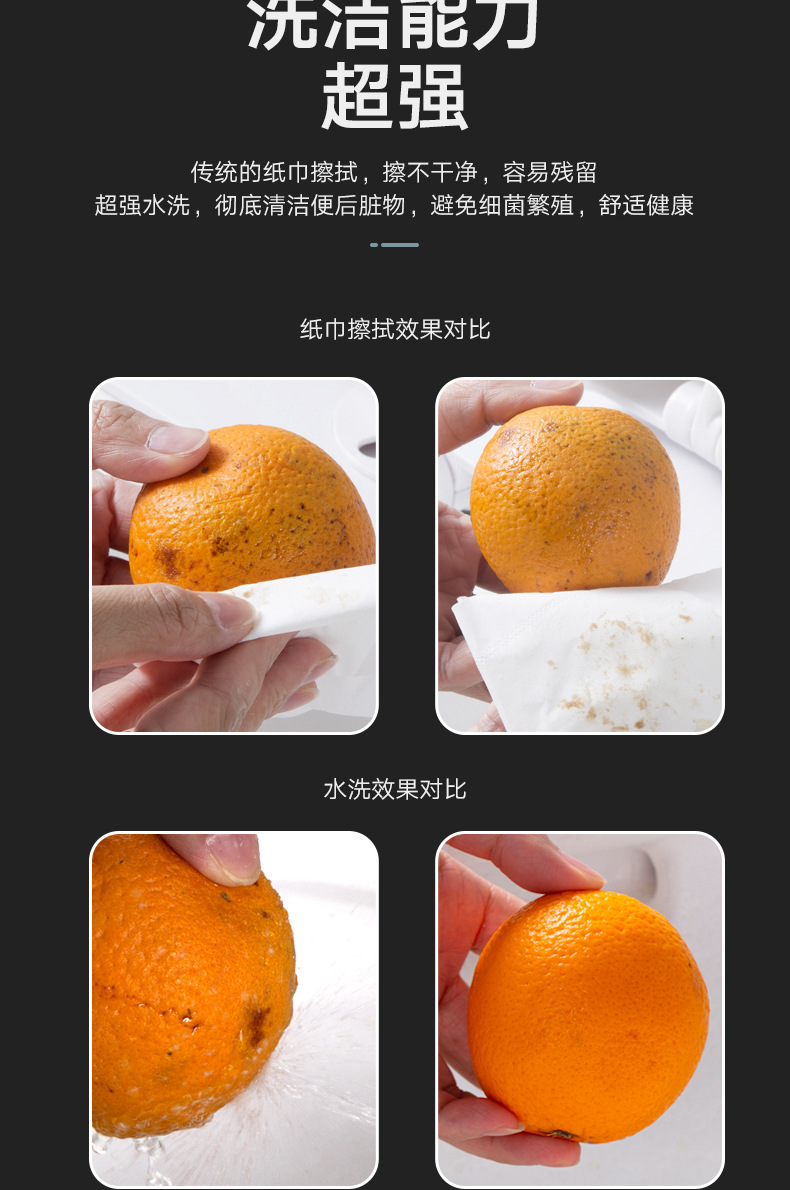 洗洁能力
超强

传统的纸巾擦拭，擦不干净，容易残留
超强水洗，彻底清洁便后脏物，避免细菌繁殖，舒适健康

纸巾擦拭效果对比

水洗效果对比