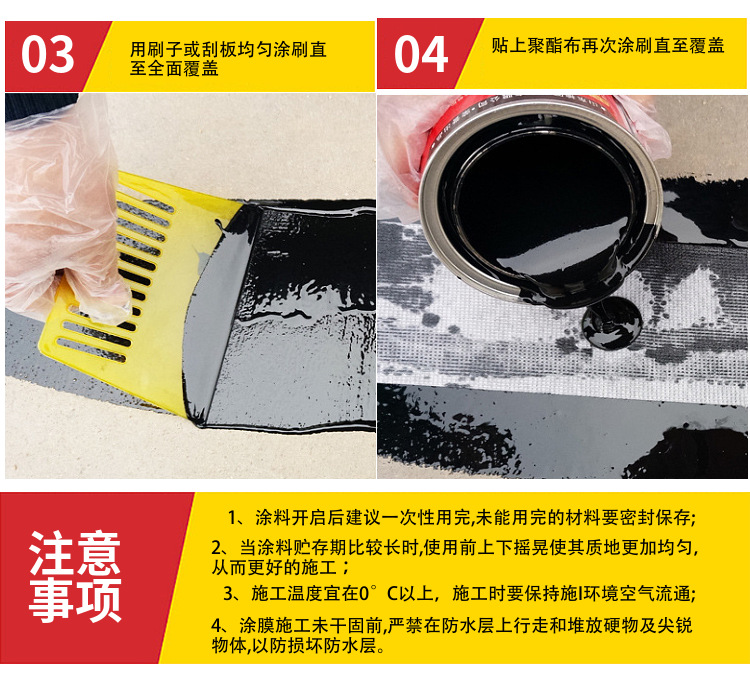 03

用刷子或刮板均匀涂刷直至全面覆盖

04

贴上聚酯布再次涂刷直至覆盖

注意事项

1、涂料开启后建议一次性用完,未能用完的材料要密封保存;

2、当涂料贮存期比较长时,使用前上下摇晃使其质地更加均匀,从而更好的施工；

3、施工温度宜在0°C以上，施工时要保持施I环境空气流通;

4、涂膜施工未干固前,严禁在防水层上行走和堆放硬物及尖锐物体,以防损坏防水层。