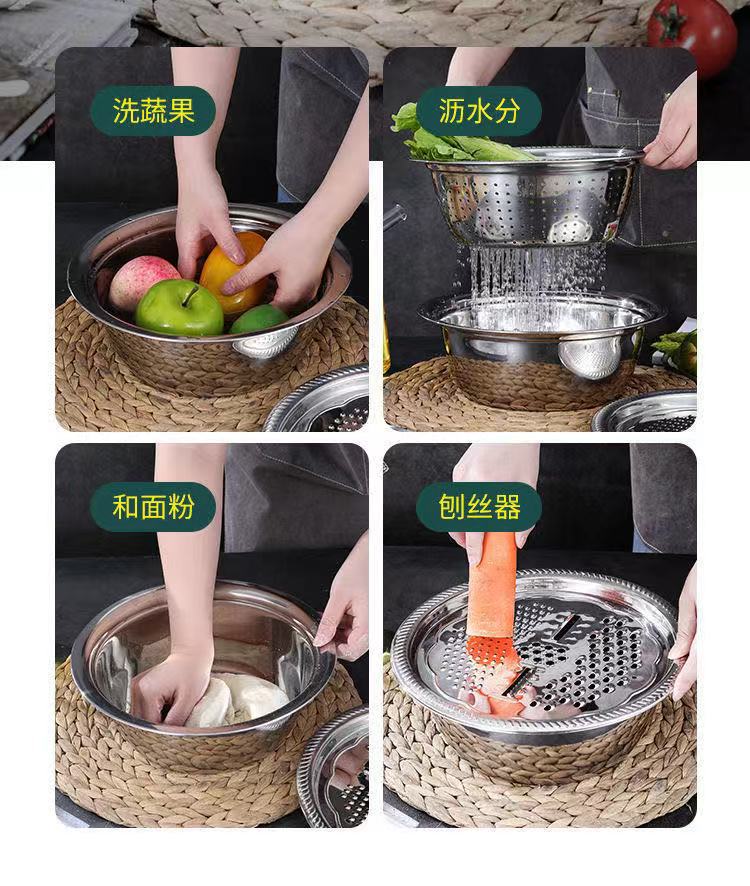 洗蔬果

沥水分

和面粉

刨丝器