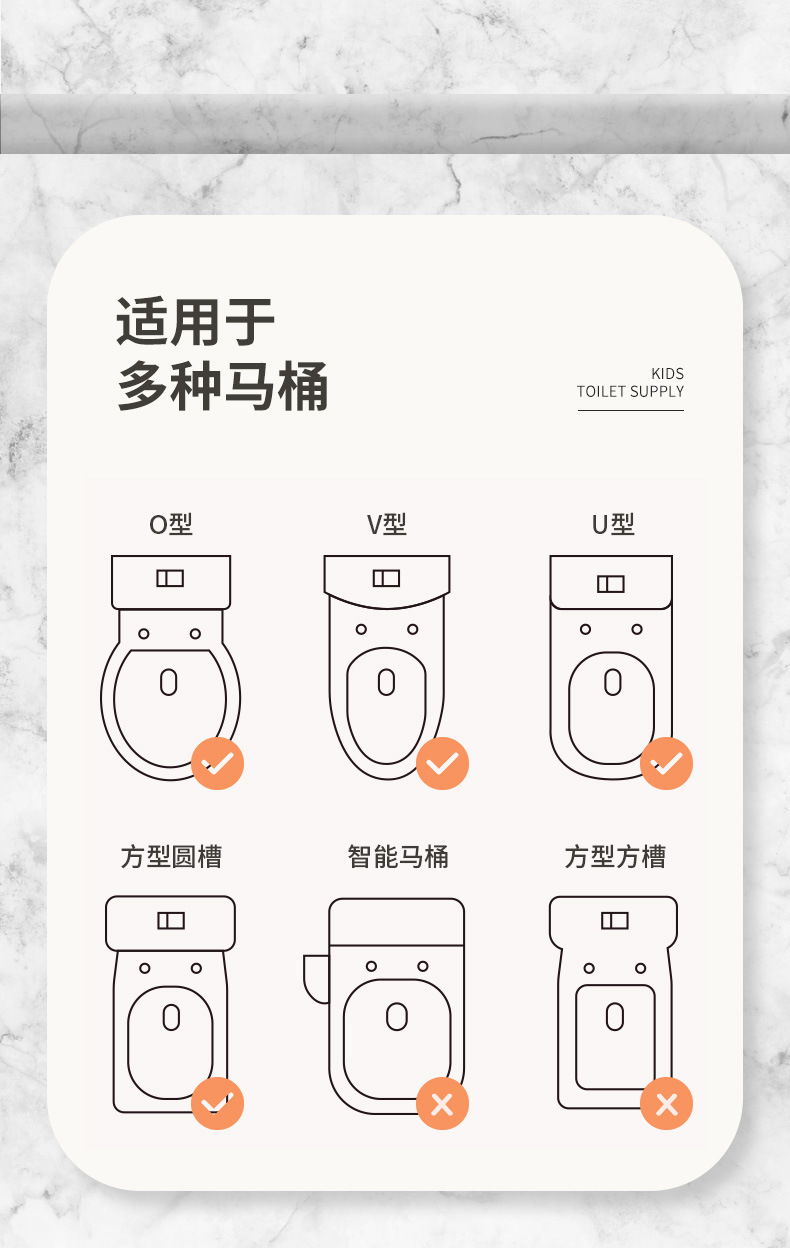 适用于
多种马桶

KIDS
TOILET SUPPLY

O型

V型

U型

方型圆槽

智能马桶

方型方槽