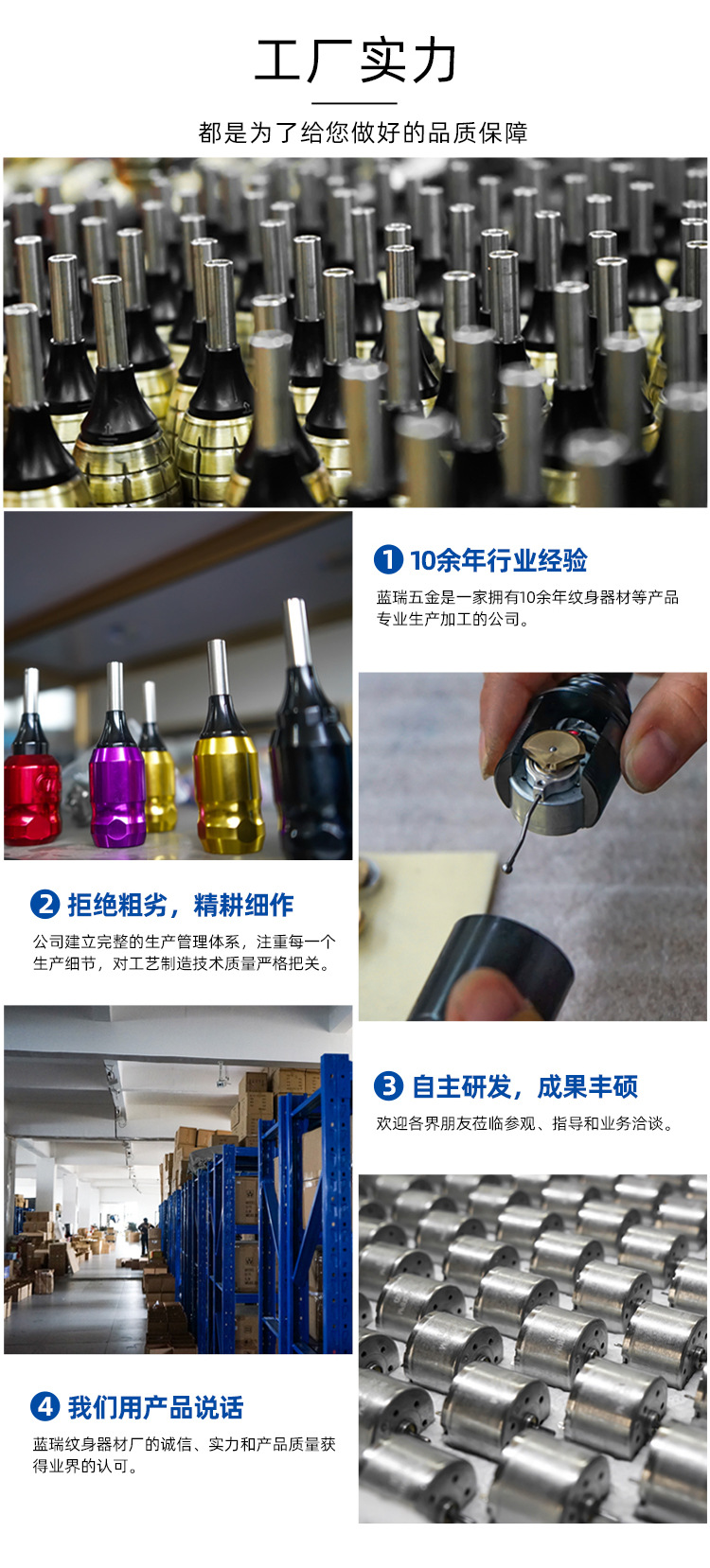 工厂实力

都是为了给您做好的品质保障

1 10余年行业经验

蓝瑞五金是一家拥有10余年纹身器材等产品专业生产加工的公司。

2 拒绝粗劣，精耕细作

公司建立完整的生产管理体系，注重每一个生产细节，对工艺制造技术质量严格把关。

3 自主研发，成果丰硕

欢迎各界朋友莅临参观、指导和业务洽谈。

4 我们用产品说话

蓝瑞纹身器材厂的诚信、实力和产品质量获得业界的认可。