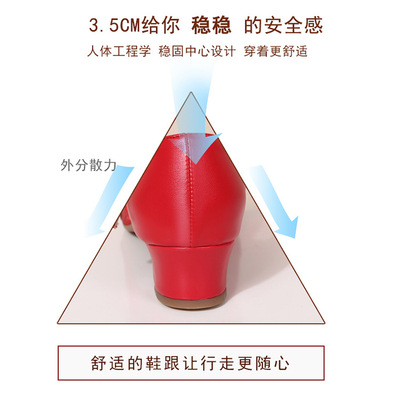 3.5CM给你 稳稳 的安全感

人体工程学 稳固中心设计 穿着更舒适

外分散力

舒适的鞋跟让行走更随心