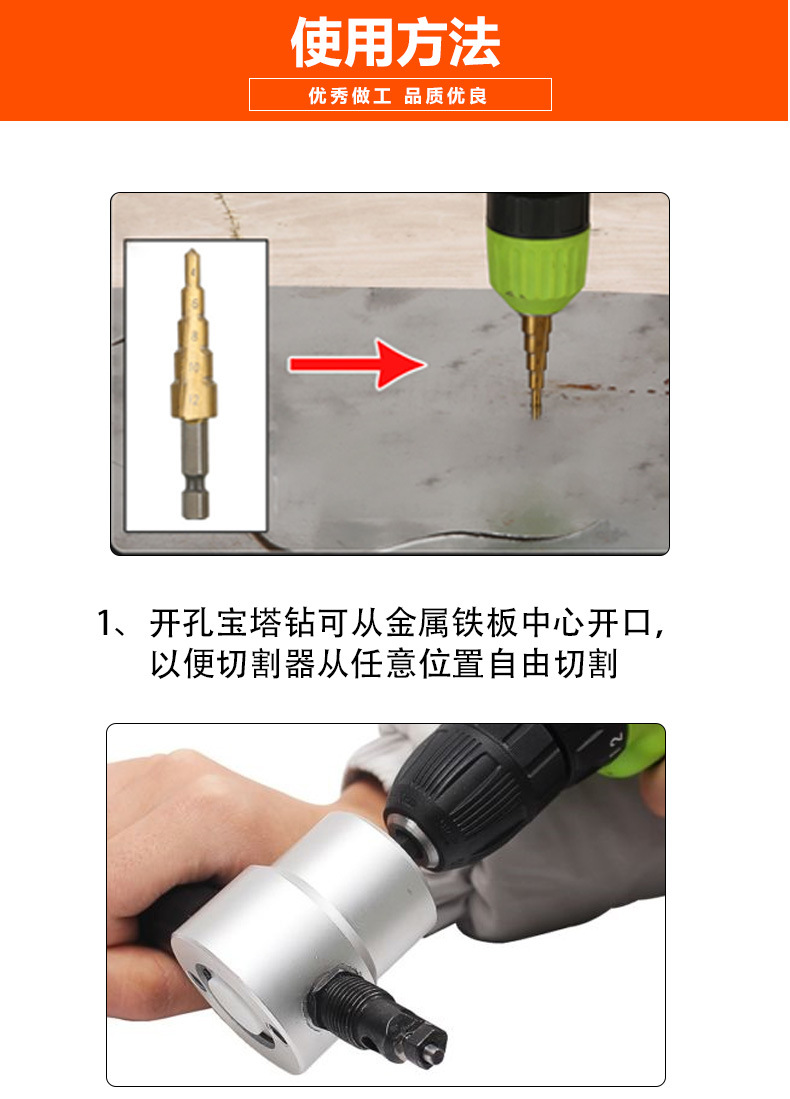 使用方法

优秀做工 品质优良

1、开孔宝塔钻可从金属铁板中心开口，以便切割器从任意位置自由切割