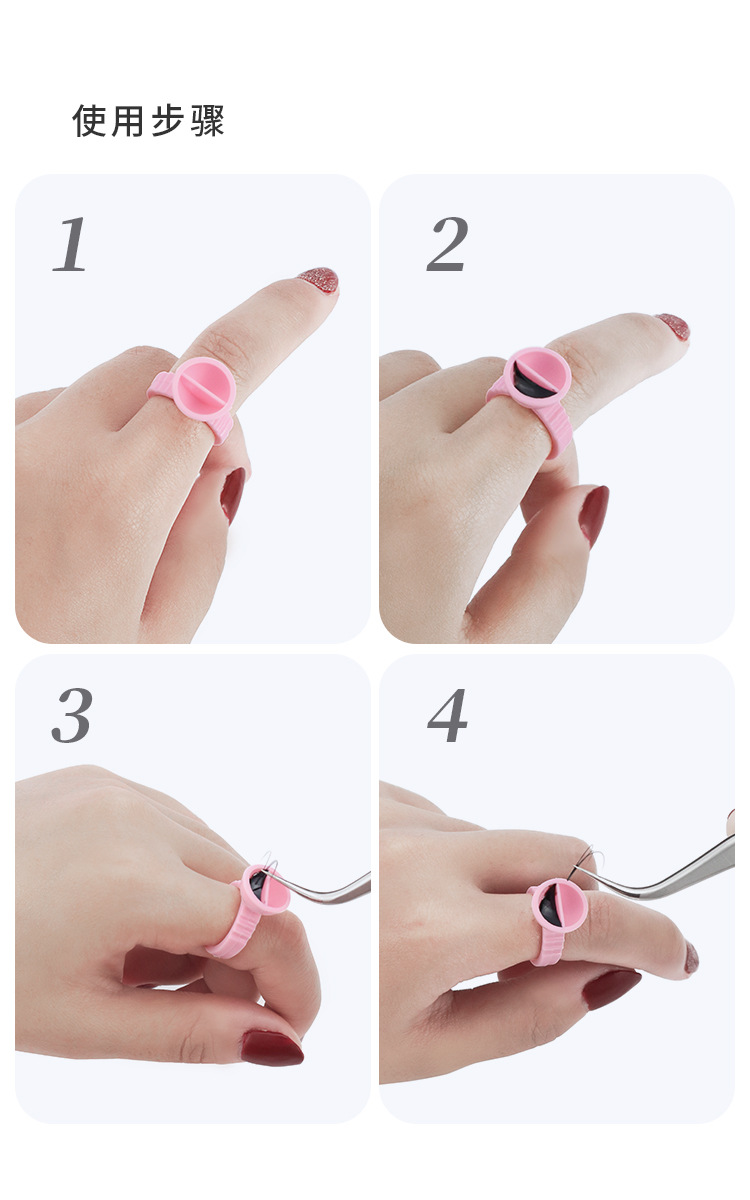 使用步骤

1

2

3

4